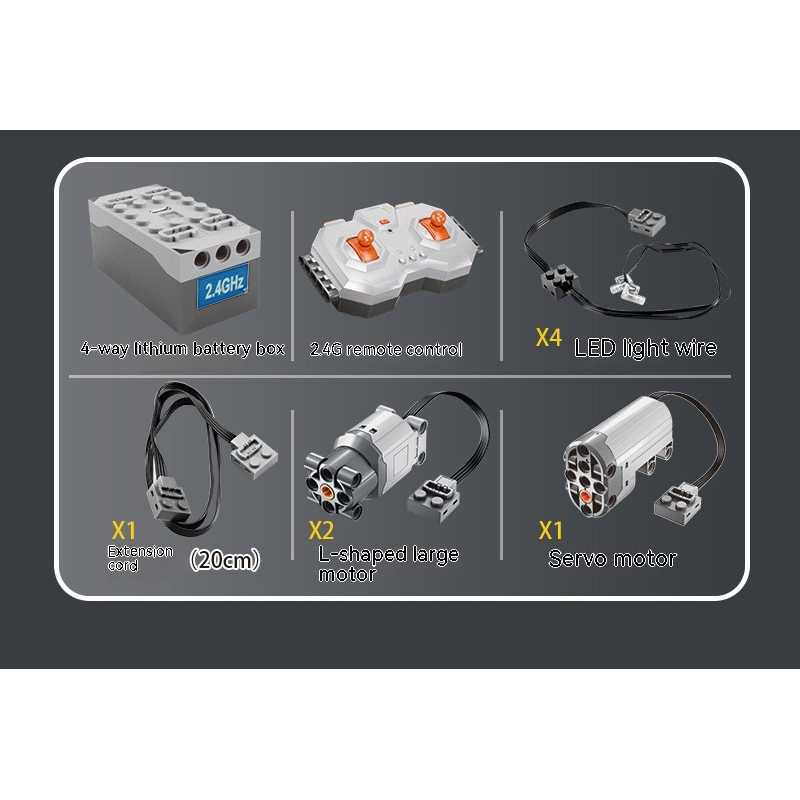 2.4GHz

4-way lithium battery box

2.4G remote control

X4 LED light wire

X1 Extension cord (20cm)

X2 L-shaped large motor

X1 Servo motor