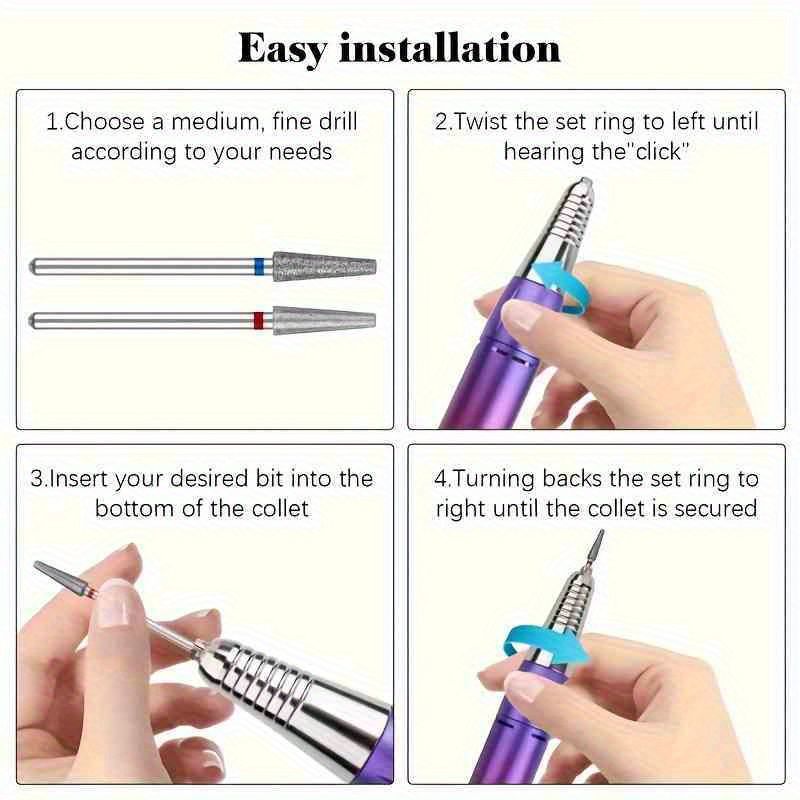 Easy installation

1.Choose a medium, fine drill according to your needs

2.Twist the set ring to left until hearing the"click"

3.Insert your desired bit into the bottom of the collet

4.Turning backs the set ring to right until the collet is secured