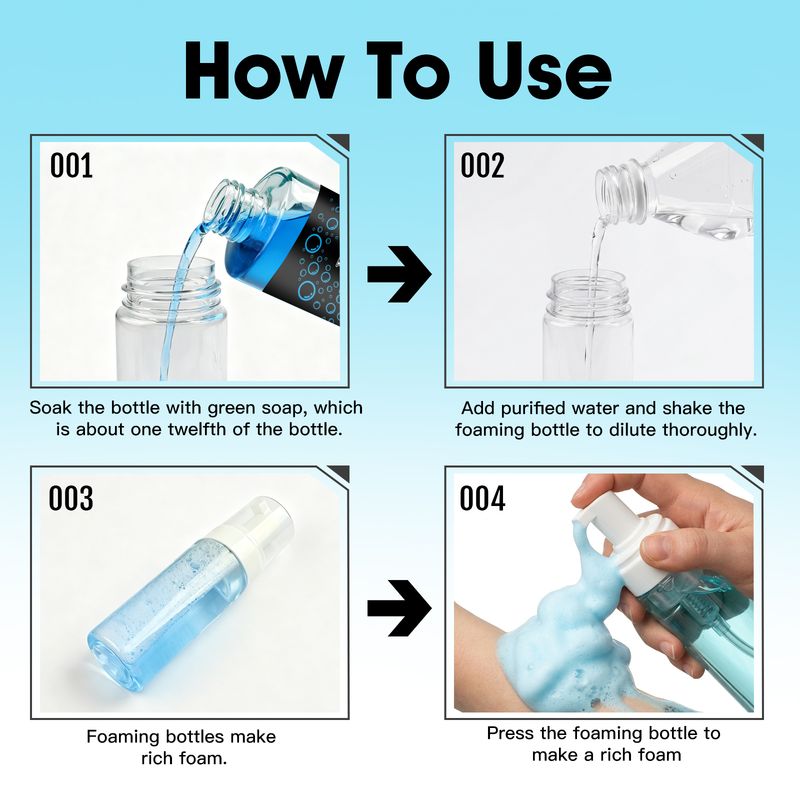 How To Use

001

Soak the bottle with green soap, which is about one twelfth of the bottle.

002

Add purified water and shake the foaming bottle to dilute thoroughly.

003

Foaming bottles make rich foam.

004

Press the foaming bottle to make a rich foam