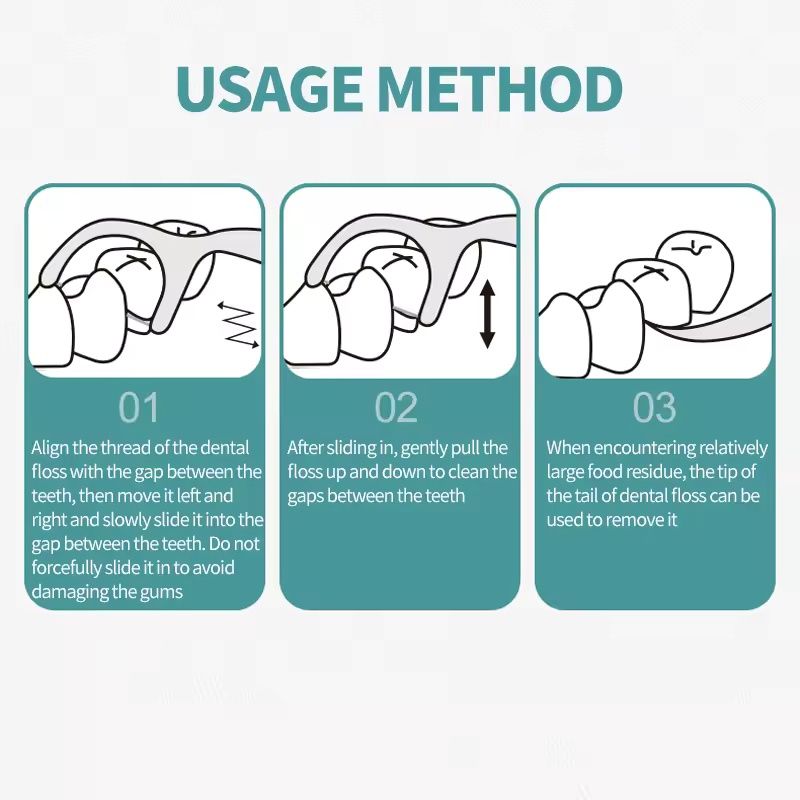 USAGE METHOD

01

Align the thread of the dental floss with the gap between the teeth, then move it left and right and slowly slide it into the gap between the teeth. Do not forcefully slide it in to avoid damaging the gums

02

After sliding in, gently pull the floss up and down to clean the gaps between the teeth

03

When encountering relatively large food residue, the tip of the tail of dental floss can be used to remove it