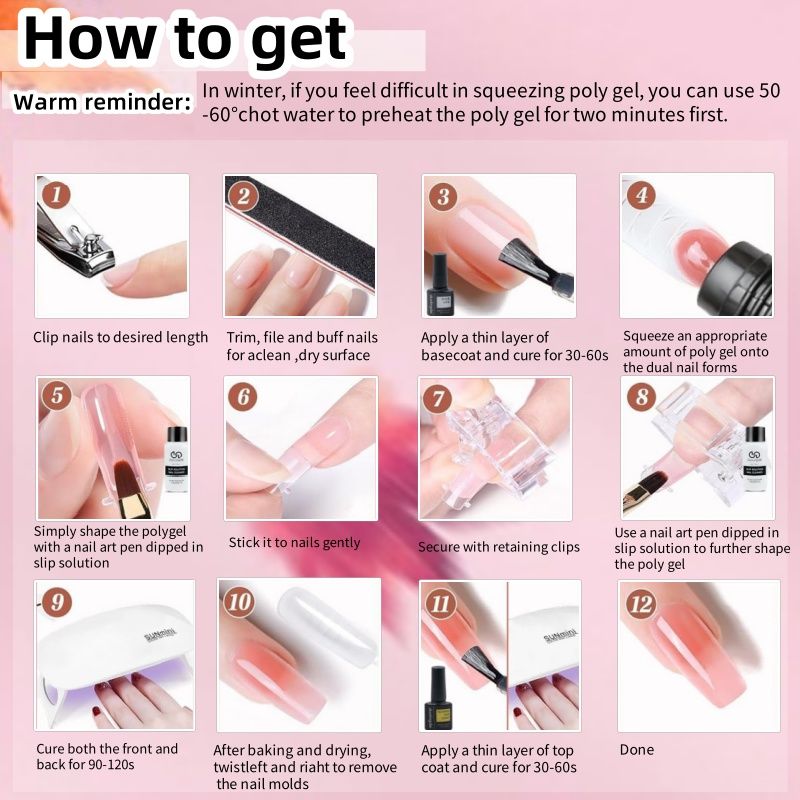 How to get

Warm reminder: In winter, if you feel difficult in squeezing poly gel, you can use 50 -60°chot water to preheat the poly gel for two minutes first.

1
Clip nails to desired length

2
Trim, file and buff nails for aclean ,dry surface

3
Apply a thin layer of basecoat and cure for 30-60s

4
Squeeze an appropriate amount of poly gel onto the dual nail forms

5
Simply shape the polygel with a nail art pen dipped in slip solution

6
Stick it to nails gently

7
Secure with retaining clips

8
Use a nail art pen dipped in slip solution to further shape the poly gel

9
SUNmini
Cure both the front and back for 90-120s

10
After baking and drying, twistleft and riaht to remove the nail molds

11
SUNmini
Apply a thin layer of top coat and cure for 30-60s

12
Done