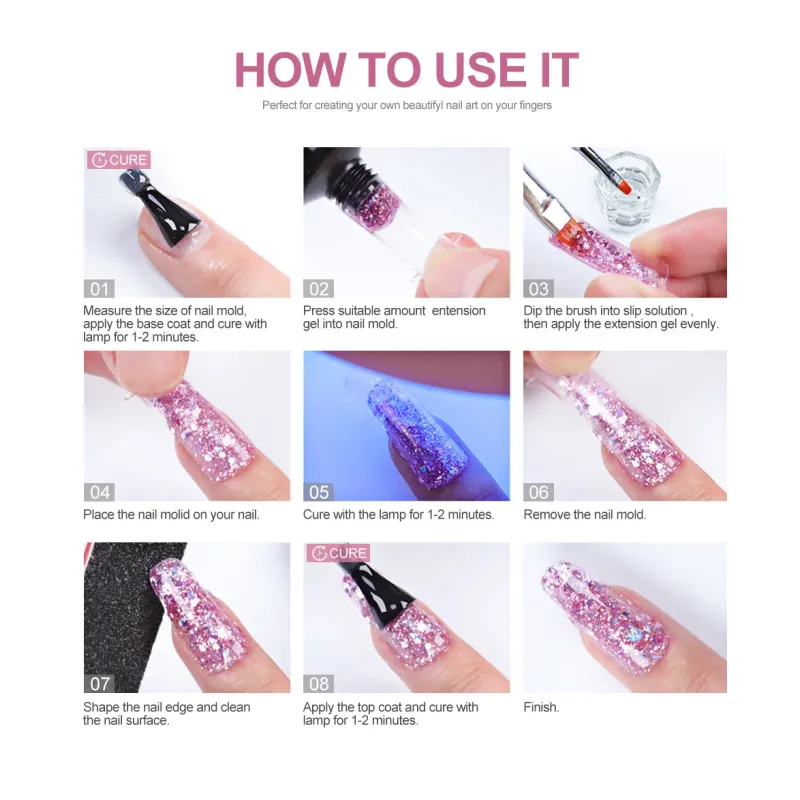 HOW TO USE IT

Perfect for creating your own beautifyl nail art on your fingers

CURE

01

Measure the size of nail mold, apply the base coat and cure with lamp for 1-2 minutes.

02

Press suitable amount entension gel into nail mold.

03

Dip the brush into slip solution , then apply the extension gel evenly.

04

Place the nail molid on your nail.

05

Cure with the lamp for 1-2 minutes.

06

Remove the nail mold.

07

Shape the nail edge and clean the nail surface.

CURE

08

Apply the top coat and cure with lamp for 1-2 minutes.

Finish.