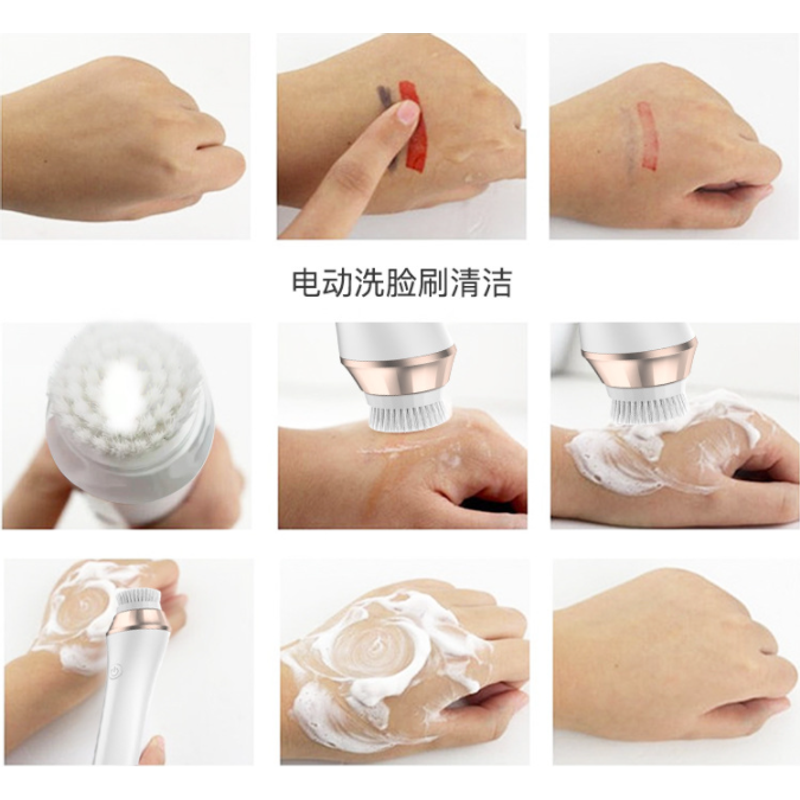 电动洗脸刷清洁