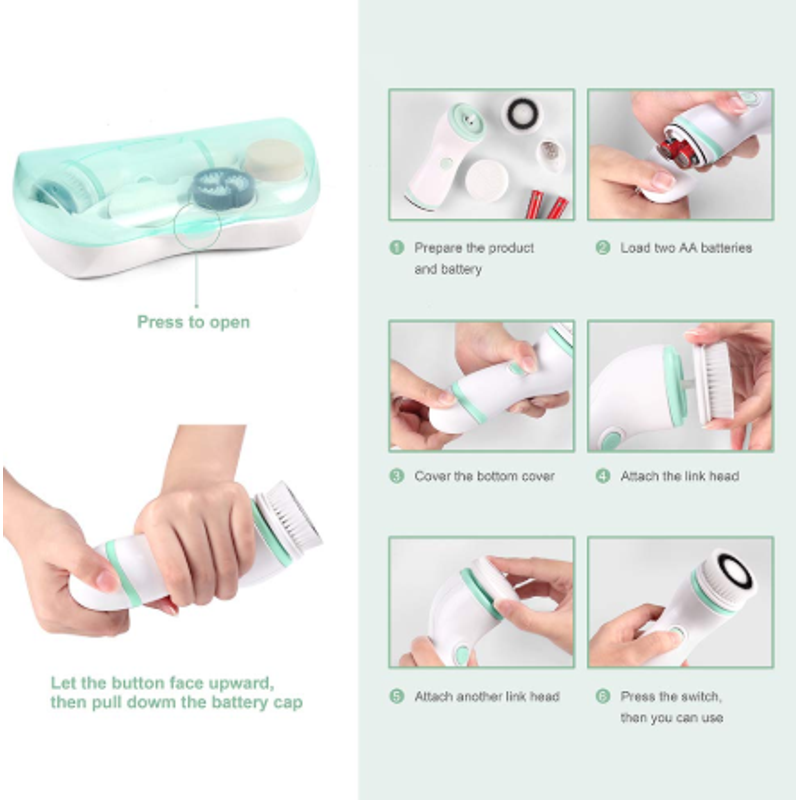 Press to open

Let the button face upward, then pull dowm the battery cap

1 Prepare the product and battery

2 Load two AA batteries

3 Cover the bottom cover

4 Attach the link head

5 Attach another link head

6 Press the switch, then you can use