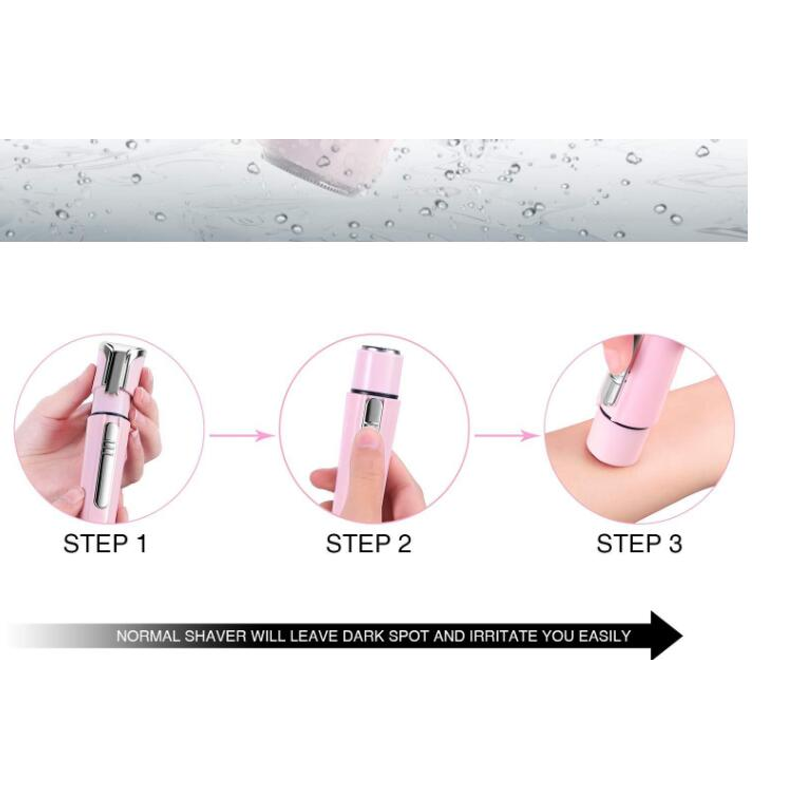 STEP 1

STEP 2

STEP 3

NORMAL SHAVER WILL LEAVE DARK SPOT AND IRRITATE YOU EASILY