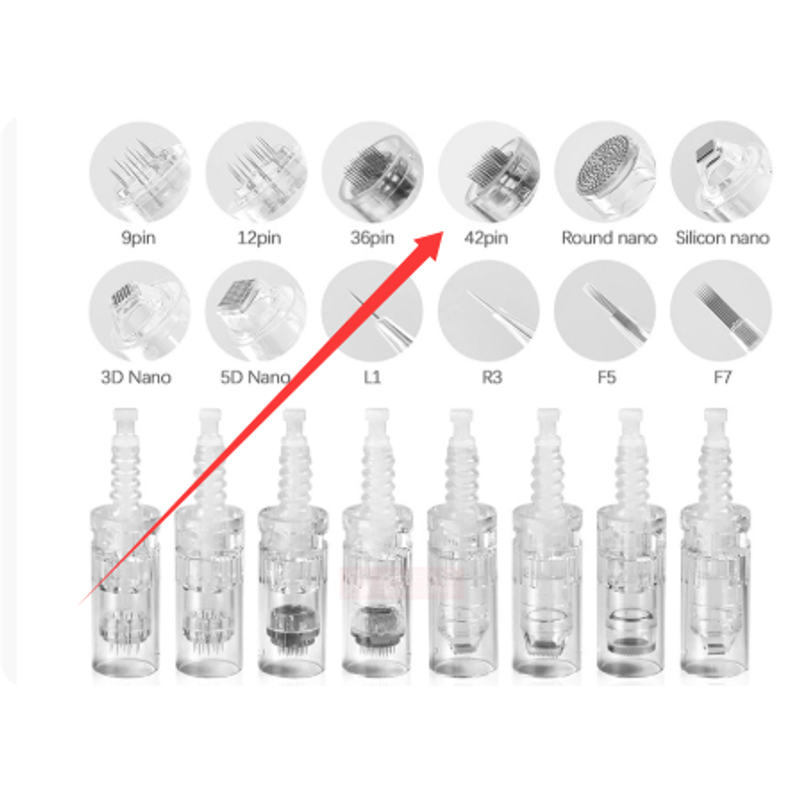 9pin 12pin 36pin 42pin Round nano Silicon nano

3D Nano 5D Nano L1 R3 F5 F7