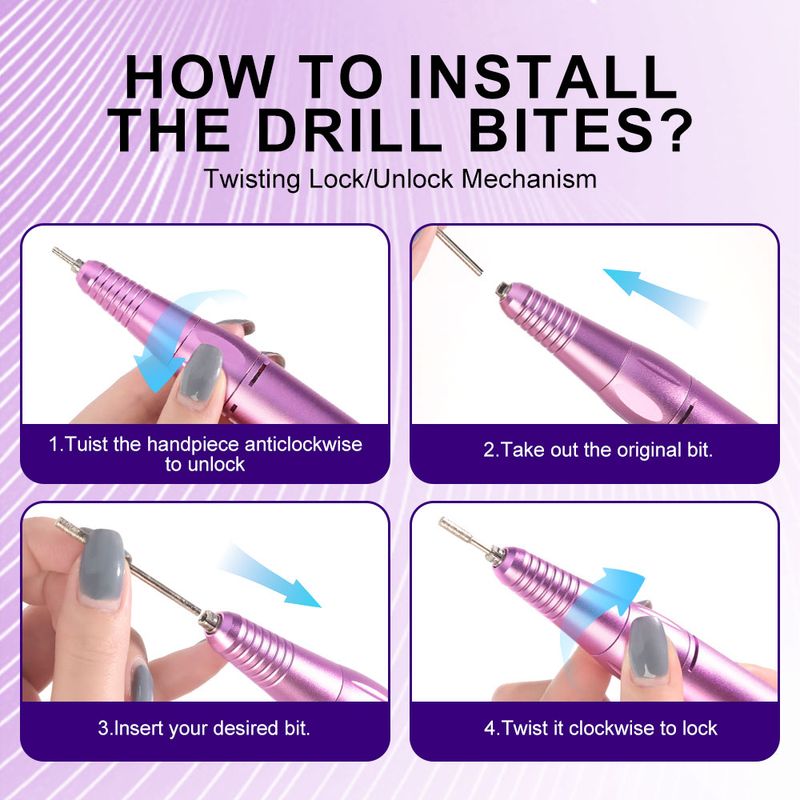 HOW TO INSTALL THE DRILL BITES?

Twisting Lock/Unlock Mechanism

1.Tuist the handpiece anticlockwise to unlock

2.Take out the original bit.

3.Insert your desired bit.

4.Twist it clockwise to lock