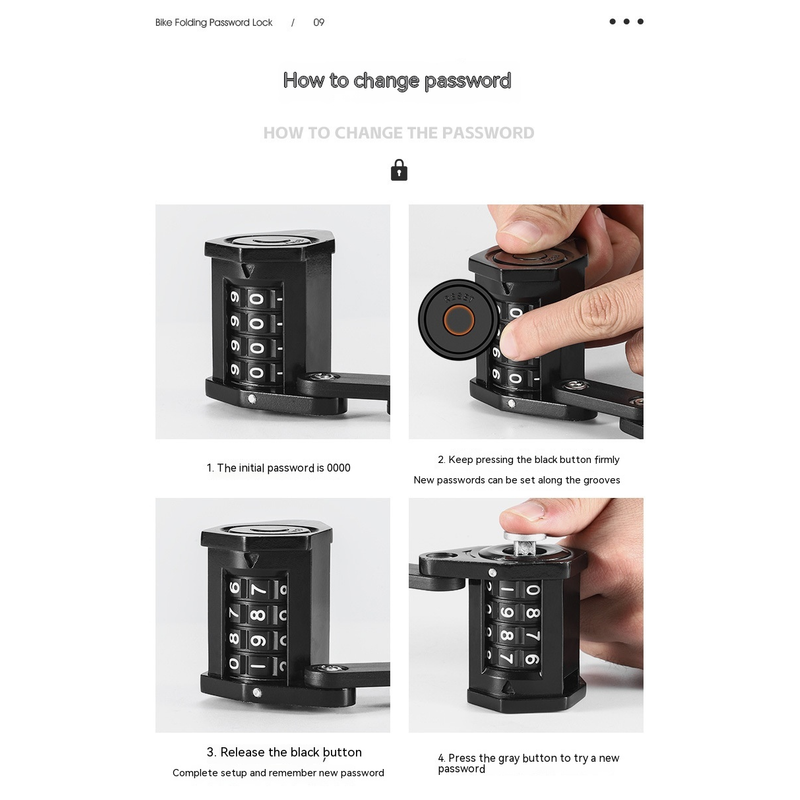 Bike Folding Password Lock / 09

How to change password

HOW TO CHANGE THE PASSWORD

1. The initial password is 0000

2. Keep pressing the black button firmly

New passwords can be set along the grooves

3. Release the black button

Complete setup and remember new password

4. Press the gray button to try a new password