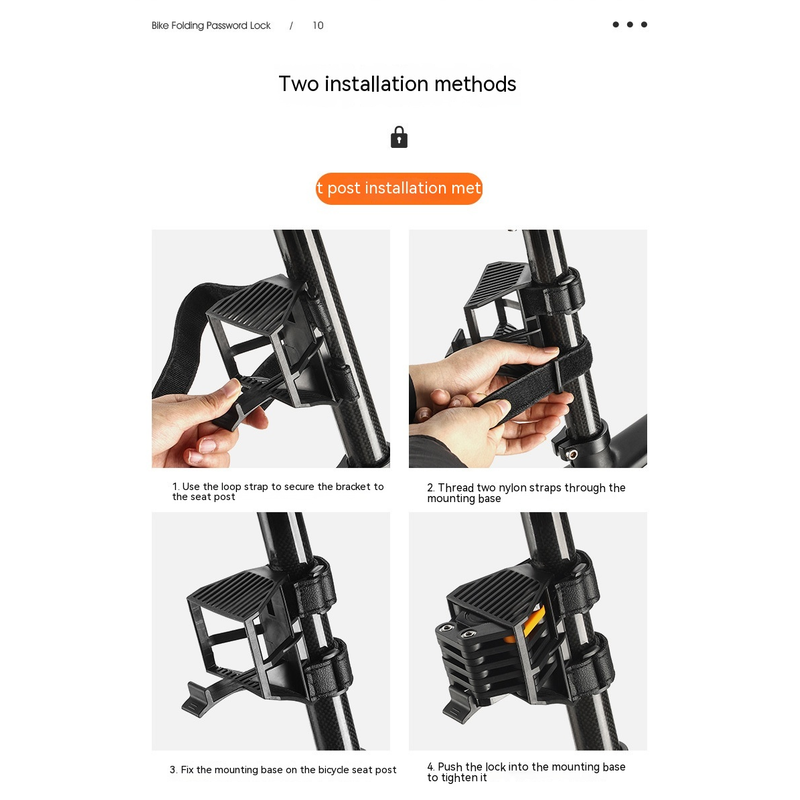 Bike Folding Password Lock / 10

Two installation methods

t post installation met

1. Use the loop strap to secure the bracket to the seat post

2. Thread two nylon straps through the mounting base

3. Fix the mounting base on the bicycle seat post

4. Push the lock into the mounting base to tighten it