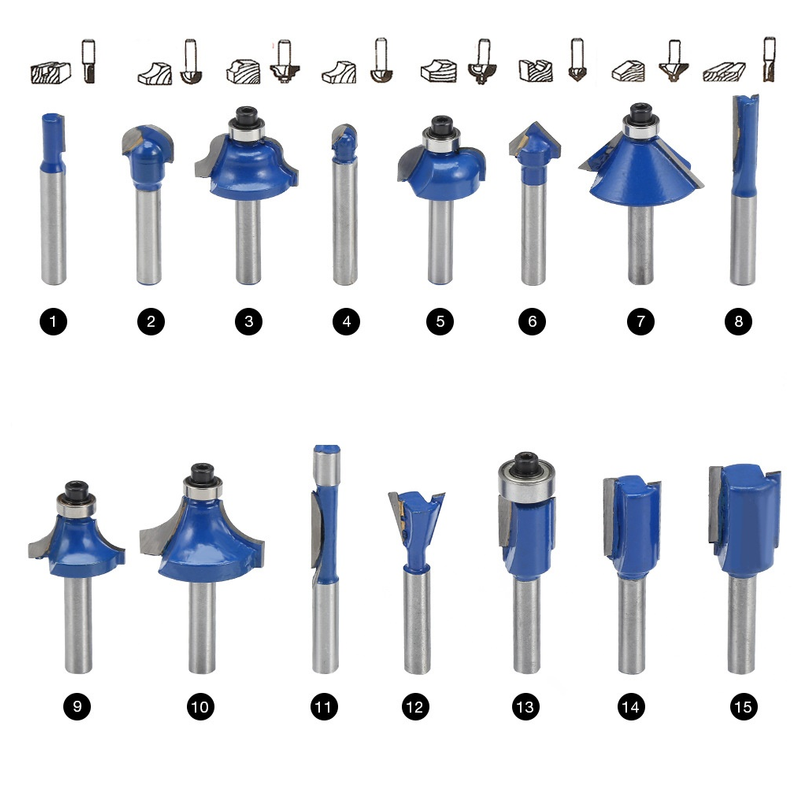 1
2
3
4
5
6
7
8
9
10
11
12
13
14
15