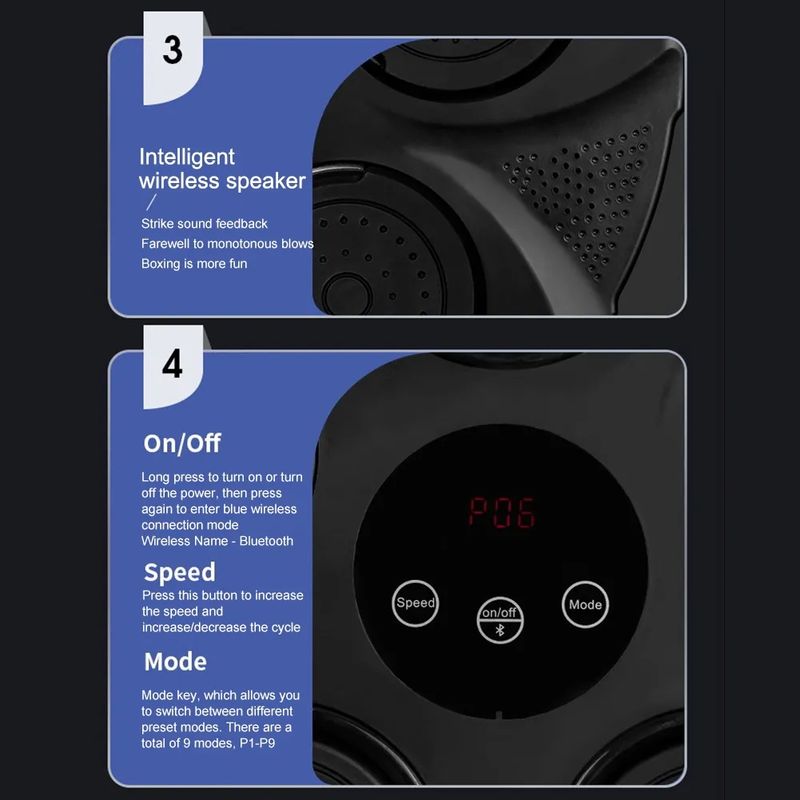 3

Intelligent wireless speaker
/
Strike sound feedback
Farewell to monotonous blows
Boxing is more fun

4

On/Off
Long press to turn on or turn off the power, then press again to enter blue wireless connection mode
Wireless Name - Bluetooth

Speed
Press this button to increase the speed and increase/decrease the cycle

Mode
Mode key, which allows you to switch between different preset modes. There are a total of 9 modes, P1-P9

P06

Speed

on/off

Mode