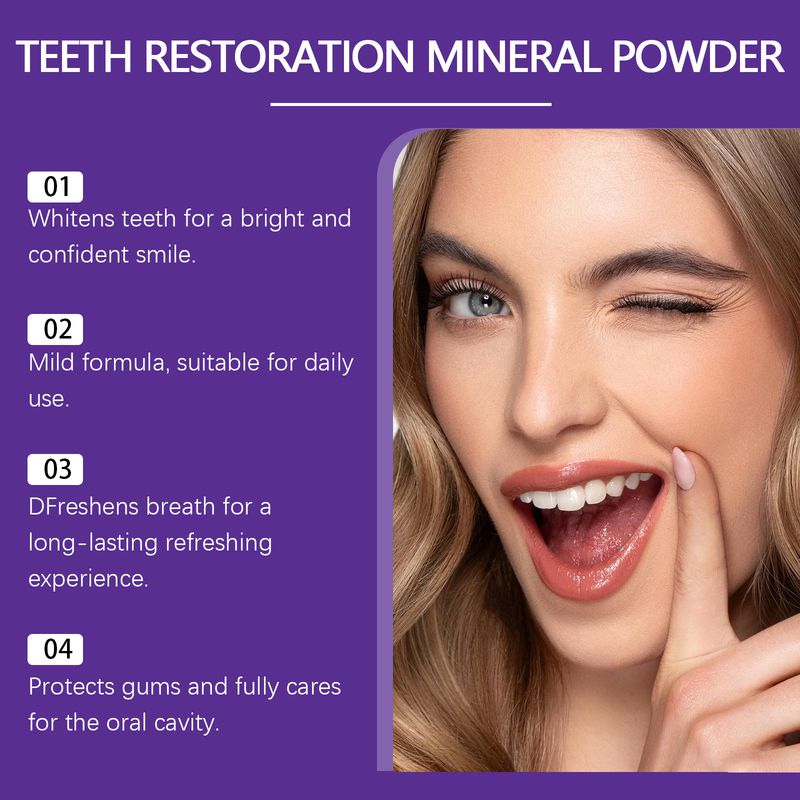 TEETH RESTORATION MINERAL POWDER

01
Whitens teeth for a bright and confident smile.

02
Mild formula, suitable for daily use.

03
DFreshens breath for a long-lasting refreshing experience.

04
Protects gums and fully cares for the oral cavity.