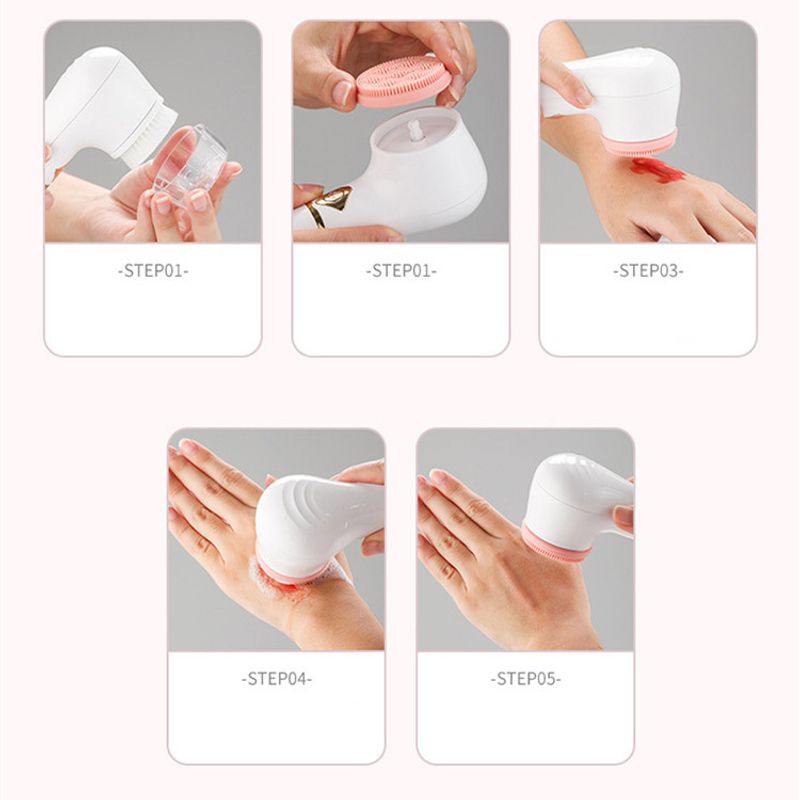 -STEP01-

-STEP01-

-STEP03-

-STEP04-

-STEP05-