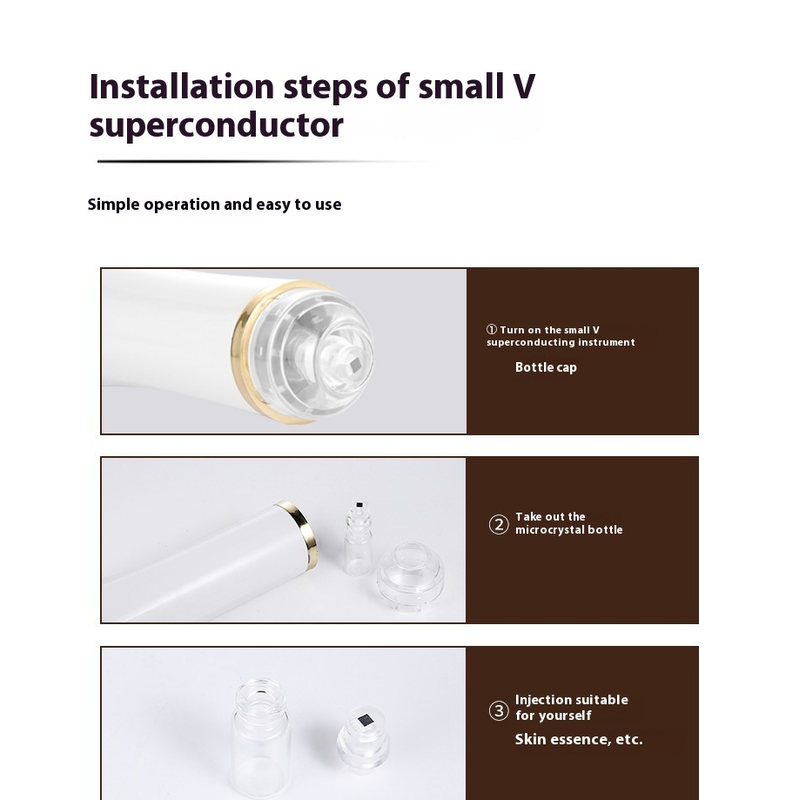 Installation steps of small V superconductor

Simple operation and easy to use

① Turn on the small V superconducting instrument

Bottle cap

② Take out the microcrystal bottle

③ Injection suitable for yourself

Skin essence, etc.