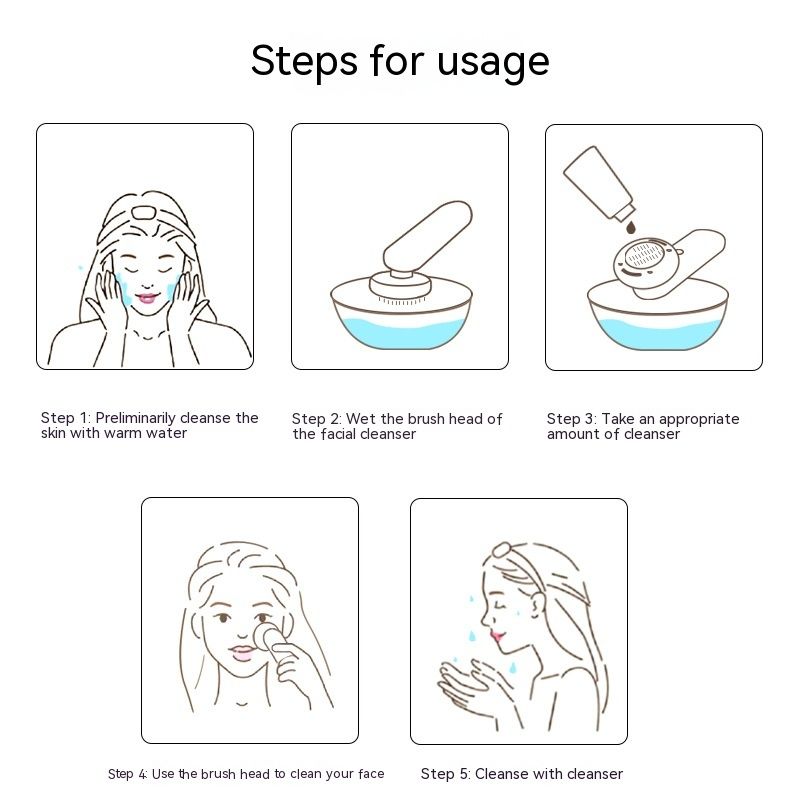 Steps for usage

Step 1: Preliminarily cleanse the skin with warm water

Step 2: Wet the brush head of the facial cleanser

Step 3: Take an appropriate amount of cleanser

Step 4: Use the brush head to clean your face

Step 5: Cleanse with cleanser