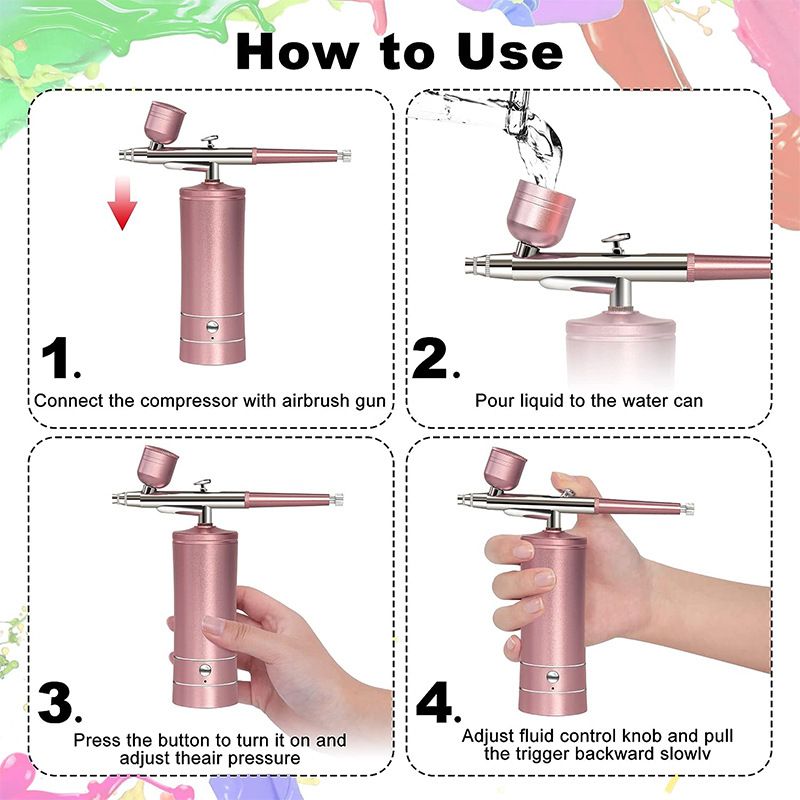 How to Use

1.

Connect the compressor with airbrush gun

2.

Pour liquid to the water can

3.

Press the button to turn it on and adjust theair pressure

4.

Adjust fluid control knob and pull the trigger backward slowlv