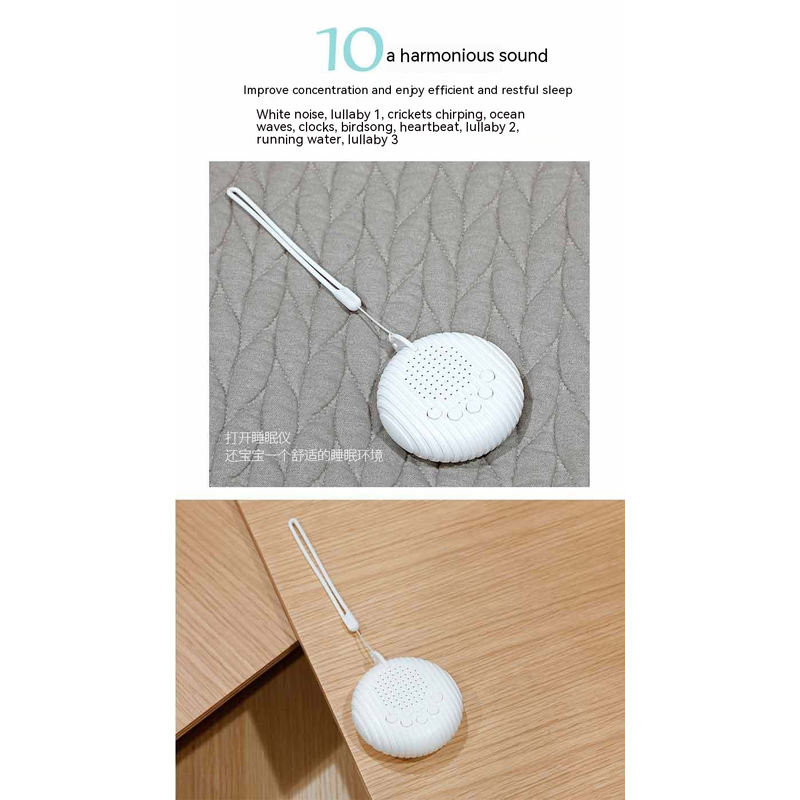 10 a harmonious sound

Improve concentration and enjoy efficient and restful sleep

White noise, lullaby 1, crickets chirping, ocean waves, clocks, birdsong, heartbeat, lullaby 2, running water, lullaby 3

打开睡眠仪
还宝宝一个舒适的睡眠环境