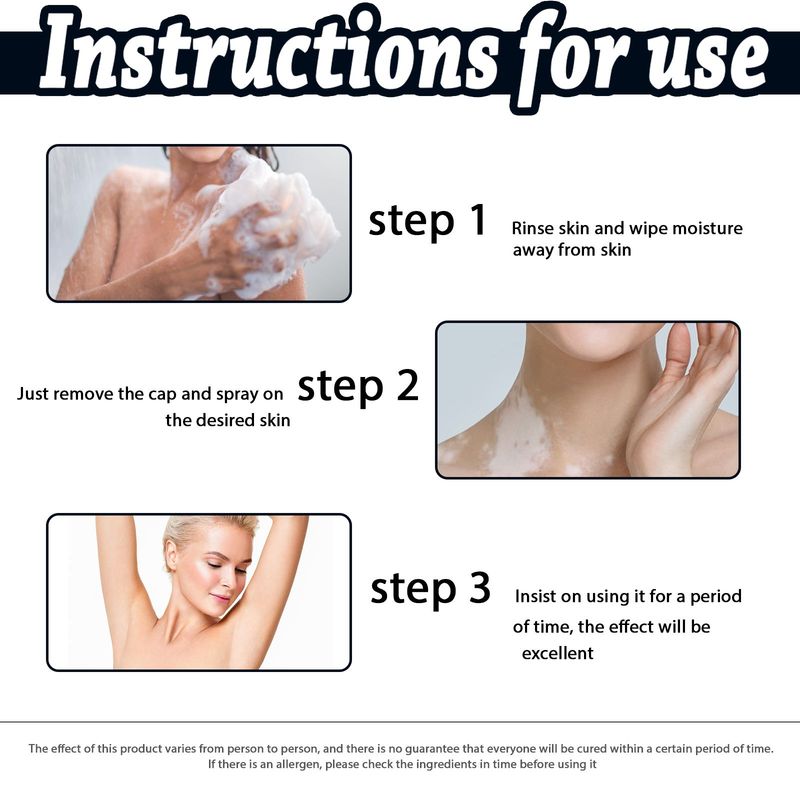 Instructions for use

step 1 Rinse skin and wipe moisture away from skin

Just remove the cap and spray on the desired skin step 2

step 3 Insist on using it for a period of time, the effect will be excellent

The effect of this product varies from person to person, and there is no guarantee that everyone will be cured within a certain period of time. If there is an allergen, please check the ingredients in time before using it