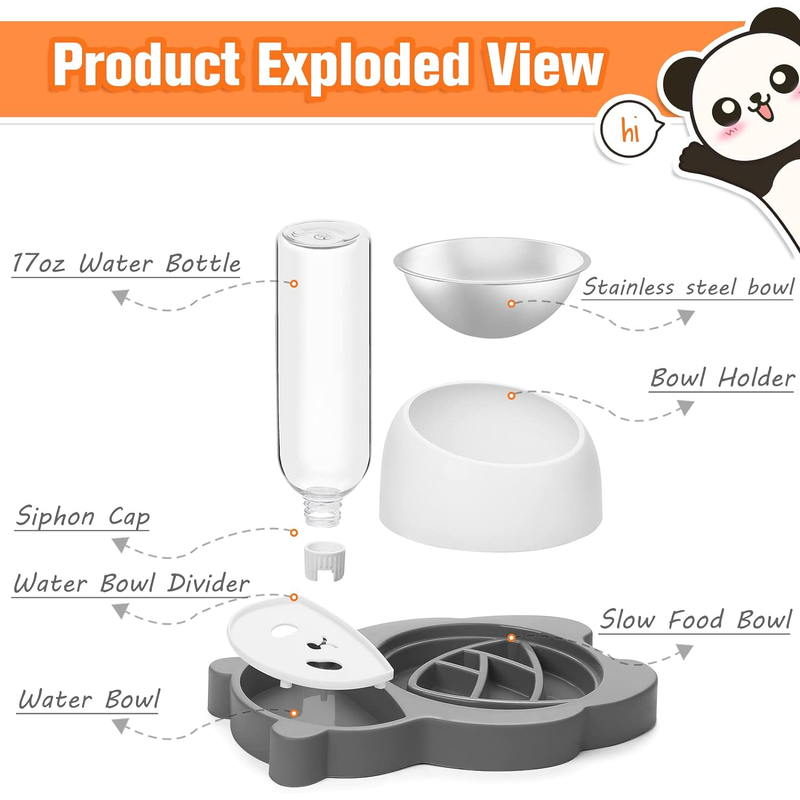 Product Exploded View

hi

17oz Water Bottle

Stainless steel bowl

Bowl Holder

Siphon Cap

Water Bowl Divider

Slow Food Bowl

Water Bowl