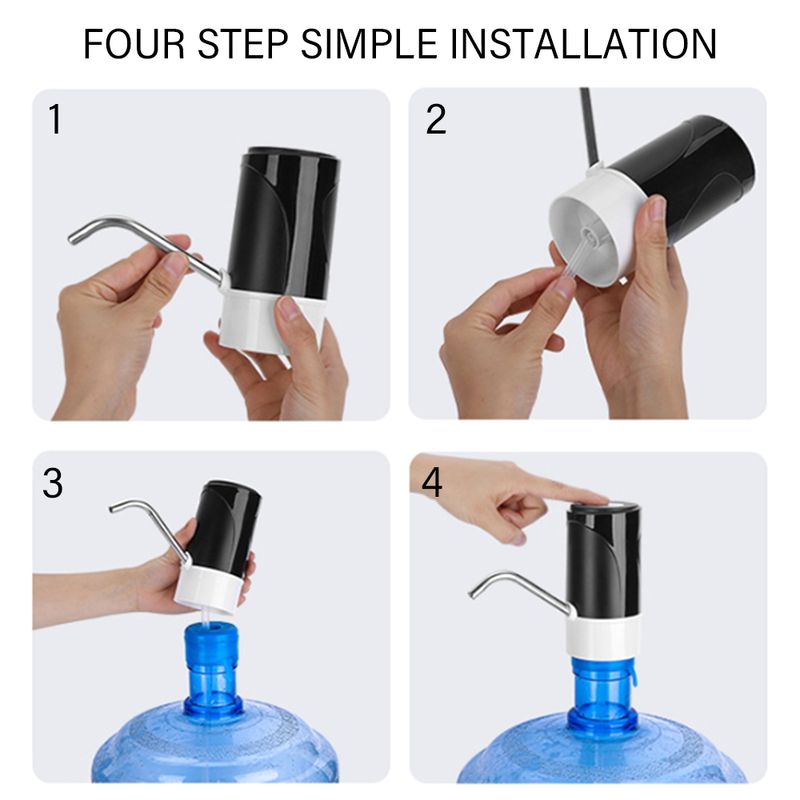 FOUR STEP SIMPLE INSTALLATION

1

2

3

4