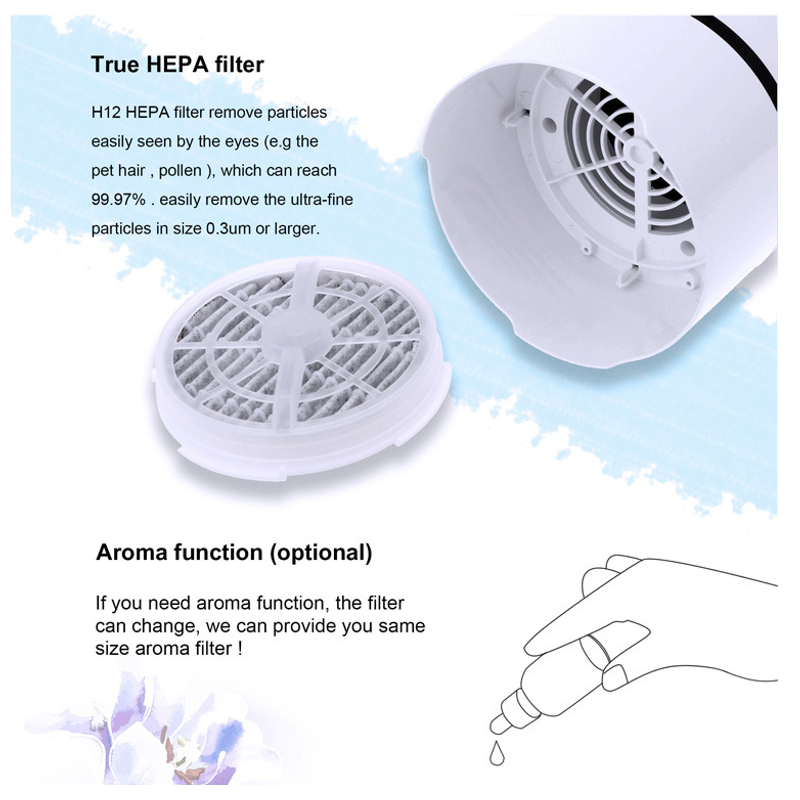 True HEPA filter

H12 HEPA filter remove particles easily seen by the eyes (e.g the pet hair , pollen ), which can reach 99.97% . easily remove the ultra-fine particles in size 0.3um or larger.

Aroma function (optional)

If you need aroma function, the filter can change, we can provide you same size aroma filter !