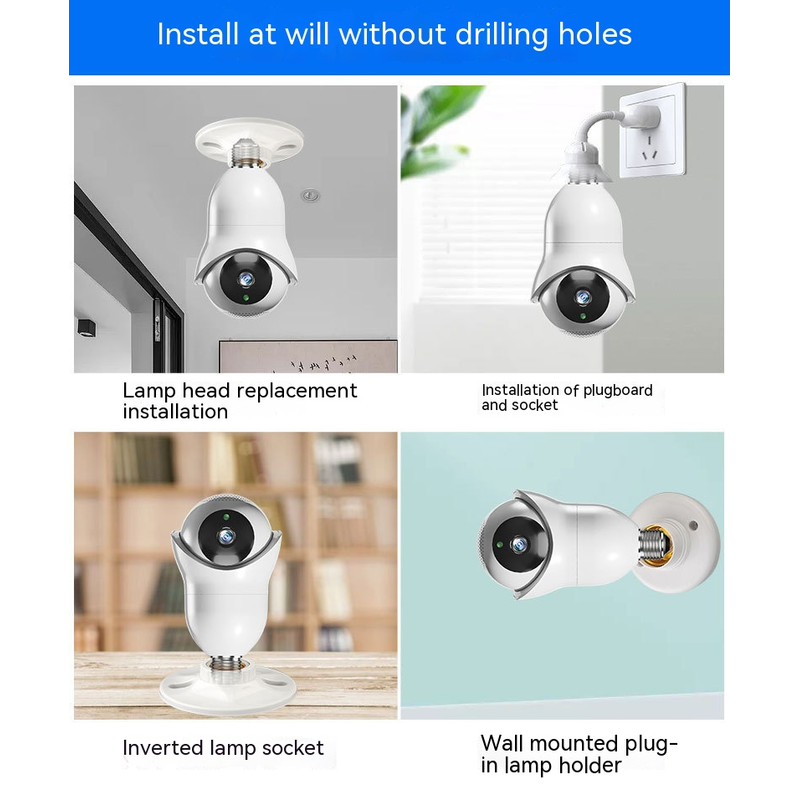 Install at will without drilling holes

Lamp head replacement installation

Installation of plugboard and socket

Inverted lamp socket

Wall mounted plug-in lamp holder