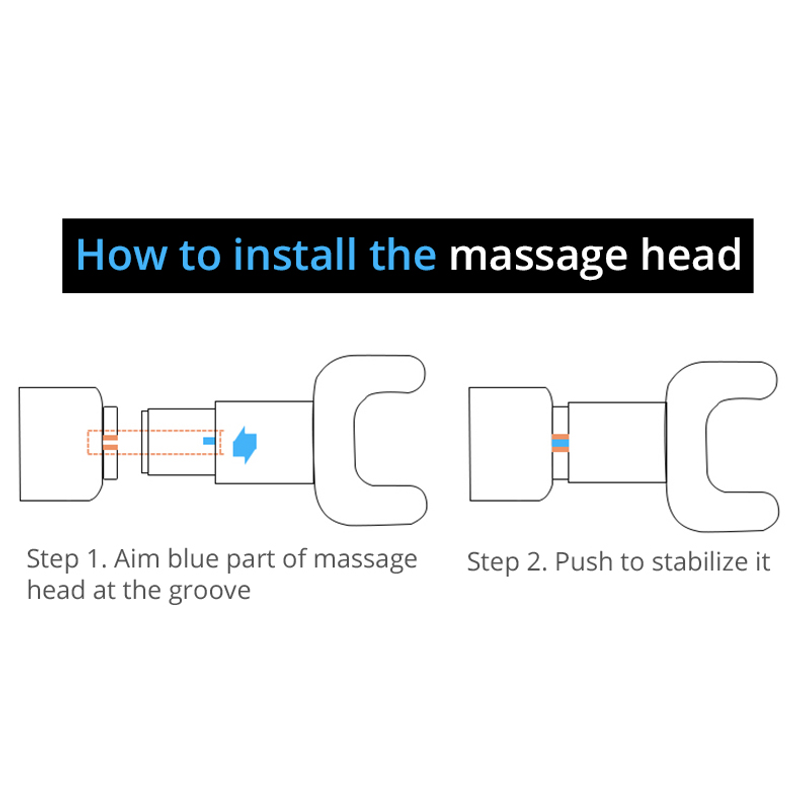 How to install the massage head

Step 1. Aim blue part of massage head at the groove

Step 2. Push to stabilize it