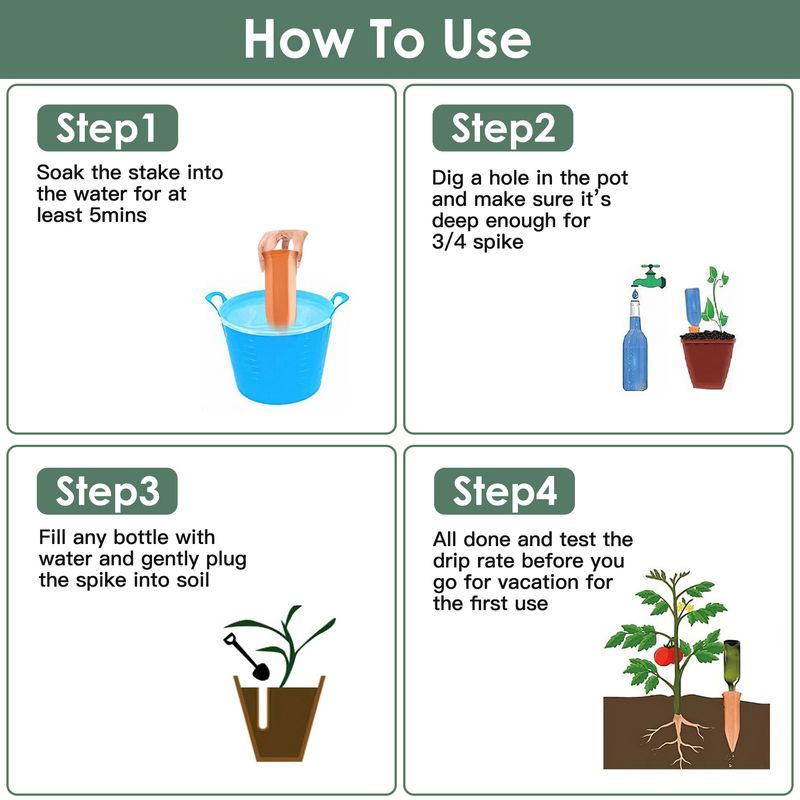 How To Use

Step1

Soak the stake into the water for at least 5mins

Step2

Dig a hole in the pot and make sure it's deep enough for 3/4 spike

Step3

Fill any bottle with water and gently plug the spike into soil

Step4

All done and test the drip rate before you go for vacation for the first use