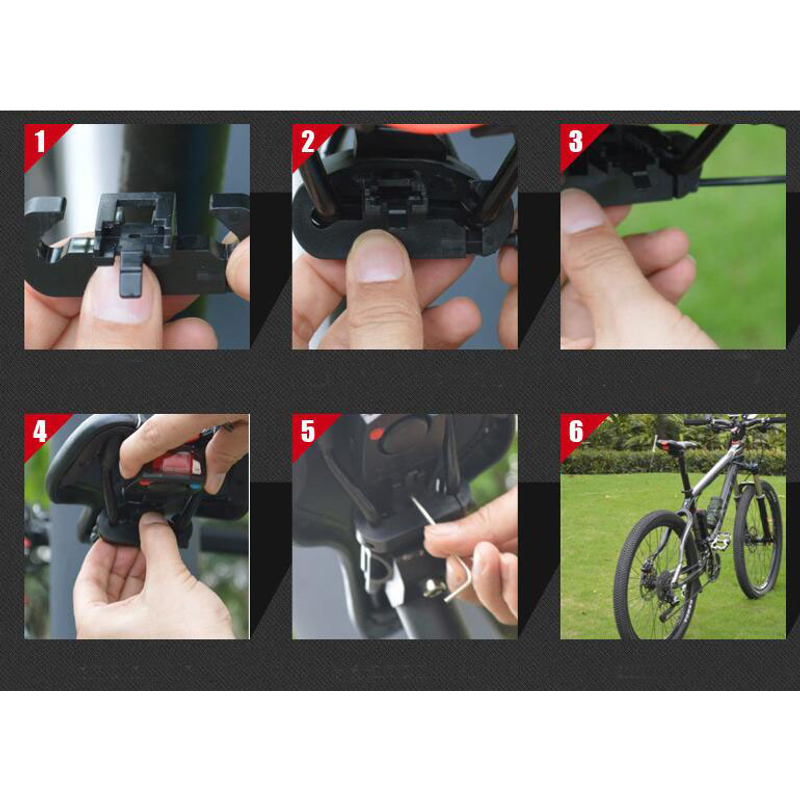 1

2

3

4

5

6