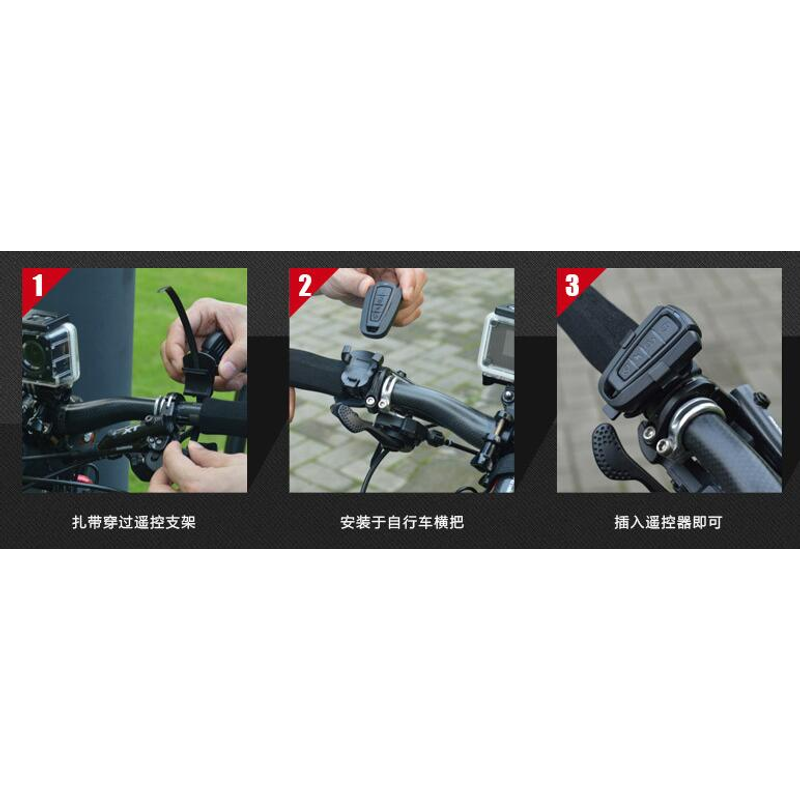 1

XT

扎带穿过遥控支架

2

安装于自行车横把

3

插入遥控器即可