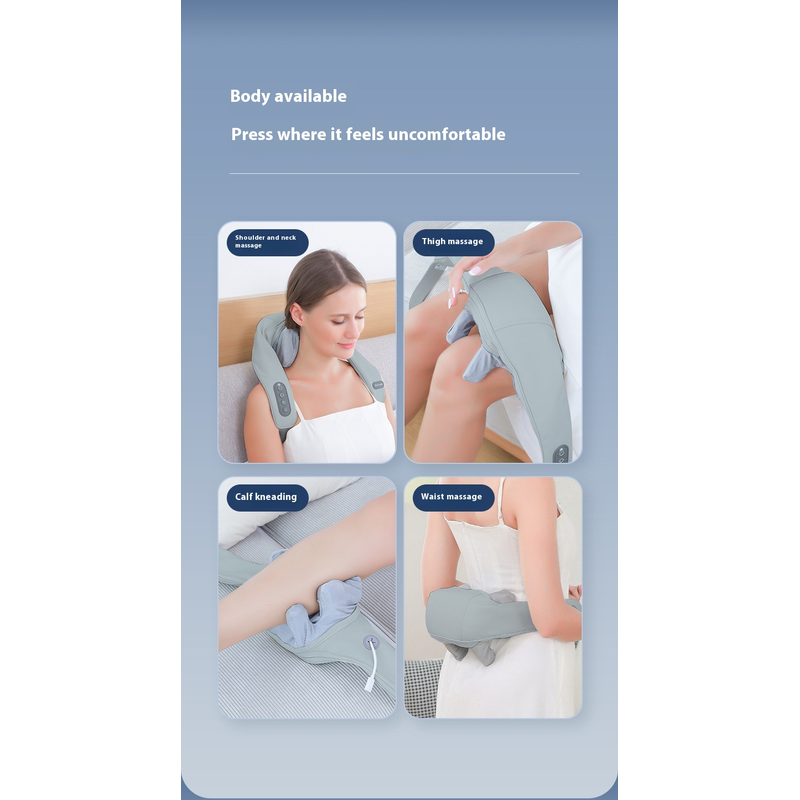 Body available

Press where it feels uncomfortable

Shoulder and neck massage

Thigh massage

Calf kneading

Waist massage