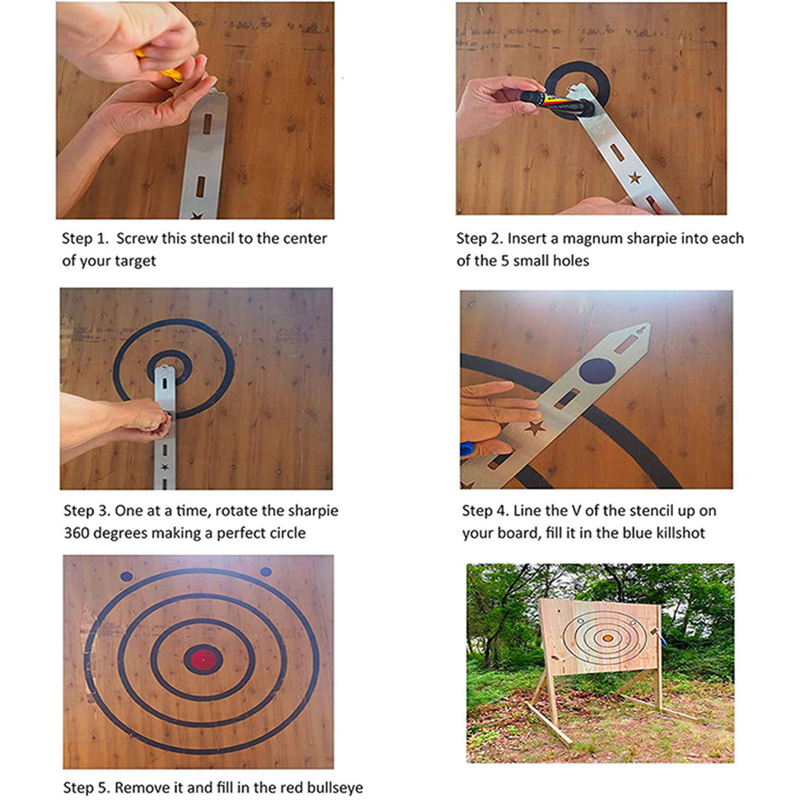 Step 1. Screw this stencil to the center of your target

Step 2. Insert a magnum sharpie into each of the 5 small holes

Step 3. One at a time, rotate the sharpie 360 degrees making a perfect circle

Step 4. Line the V of the stencil up on your board, fill it in the blue killshot

Step 5. Remove it and fill in the red bullseye