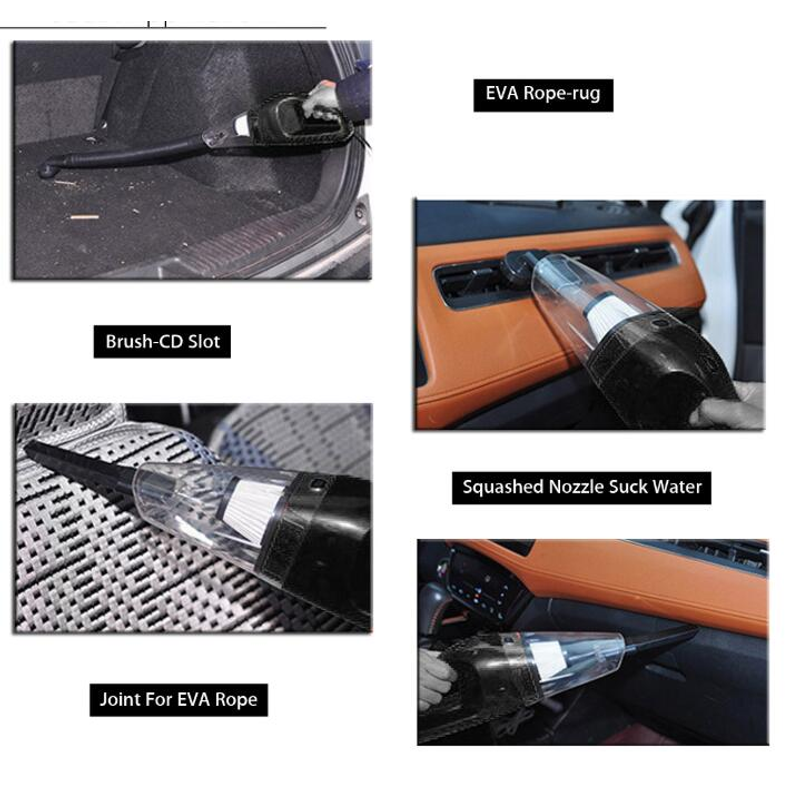 EVA Rope-rug

Brush-CD Slot

Squashed Nozzle Suck Water

Joint For EVA Rope