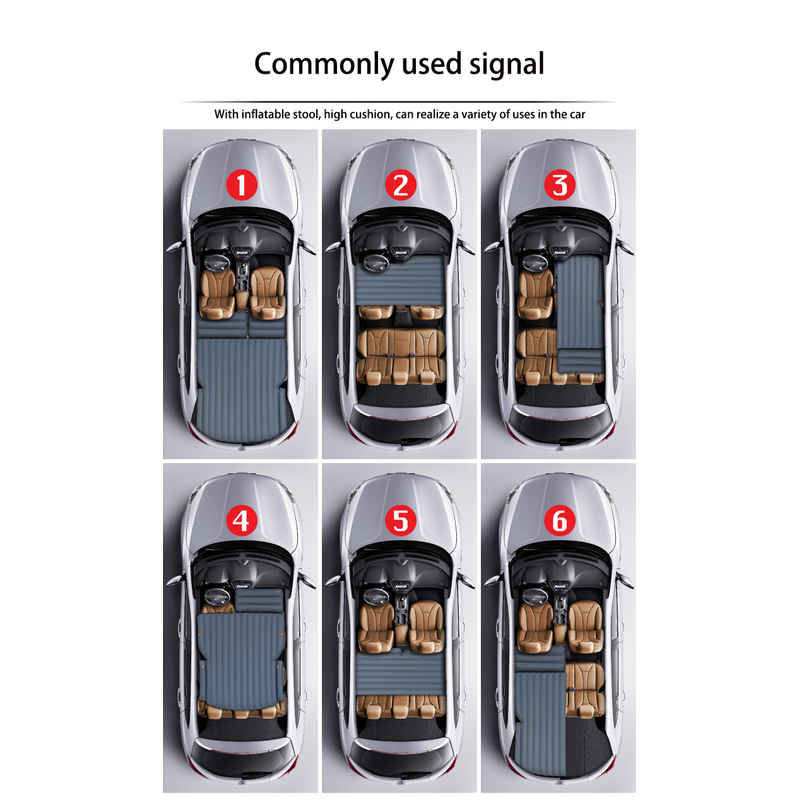 Commonly used signal

With inflatable stool, high cushion, can realize a variety of uses in the car

1

2

3

4

5

6