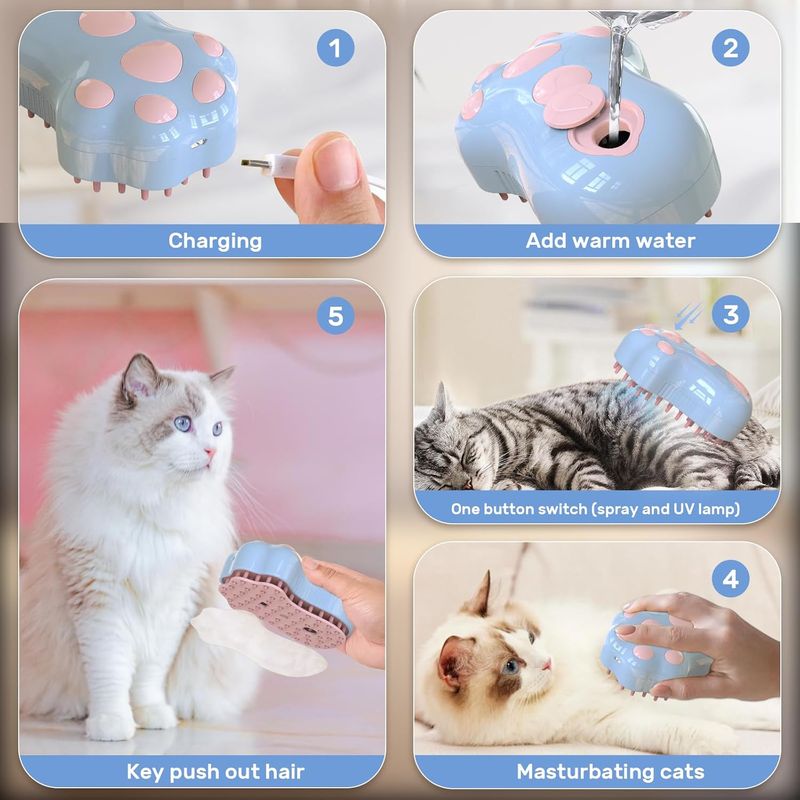 1
Charging

2
Add warm water

5
Key push out hair

3
One button switch (spray and UV lamp)

4
Masturbating cats