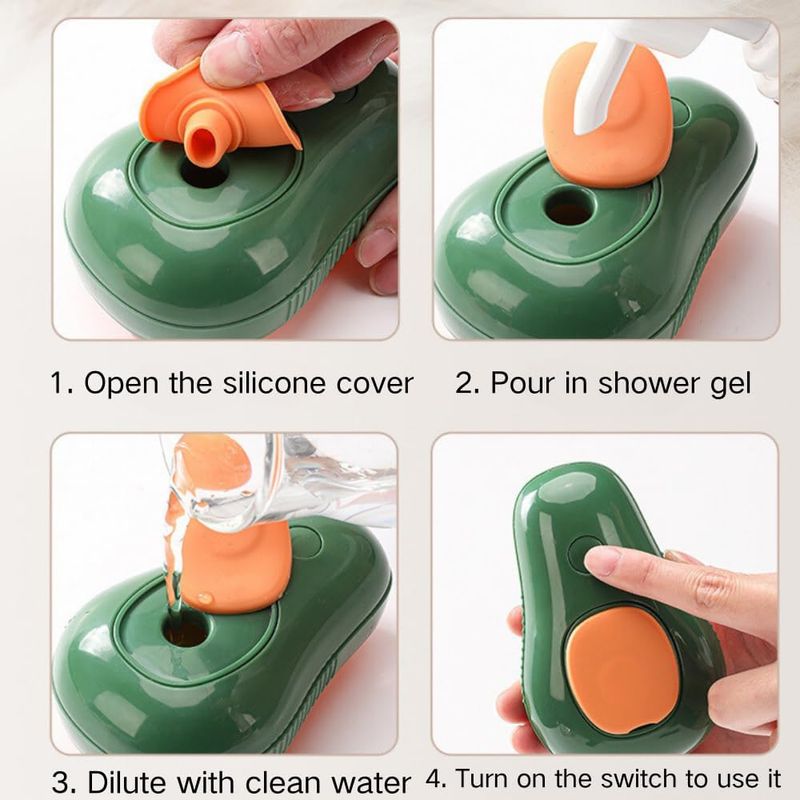 1. Open the silicone cover

2. Pour in shower gel

3. Dilute with clean water

4. Turn on the switch to use it