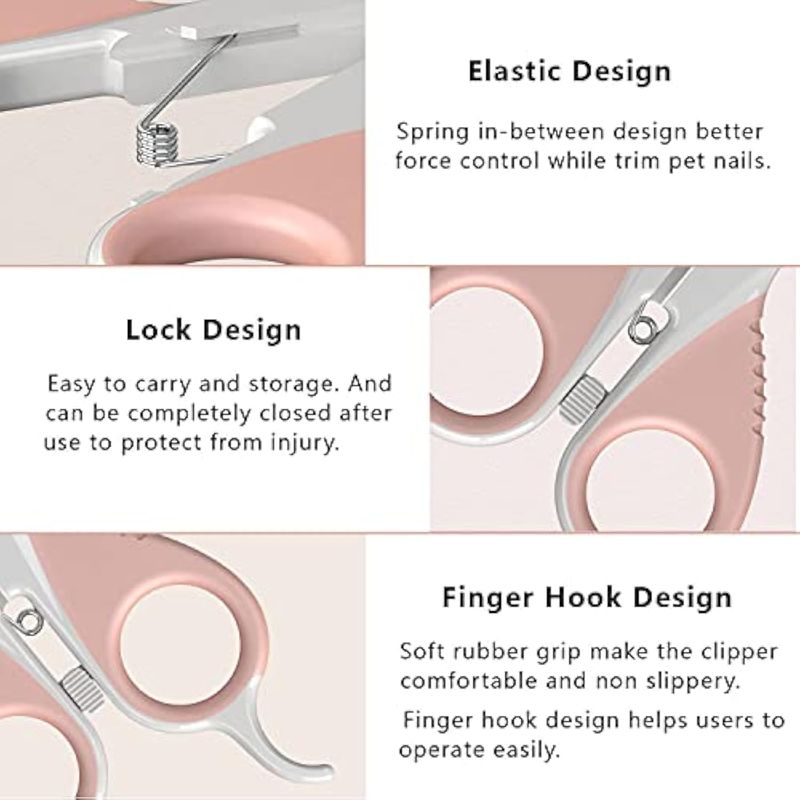 Elastic Design

Spring in-between design better force control while trim pet nails.

Lock Design

Easy to carry and storage. And can be completely closed after use to protect from injury.

Finger Hook Design

Soft rubber grip make the clipper comfortable and non slippery.

Finger hook design helps users to operate easily.