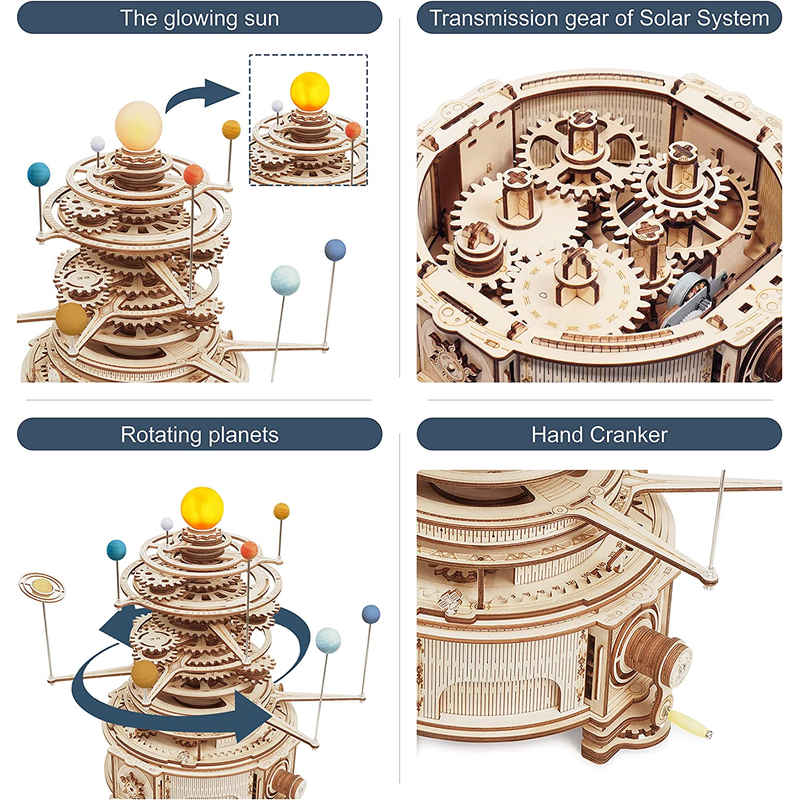 The glowing sun

Transmission gear of Solar System

Rotating planets

Hand Cranker