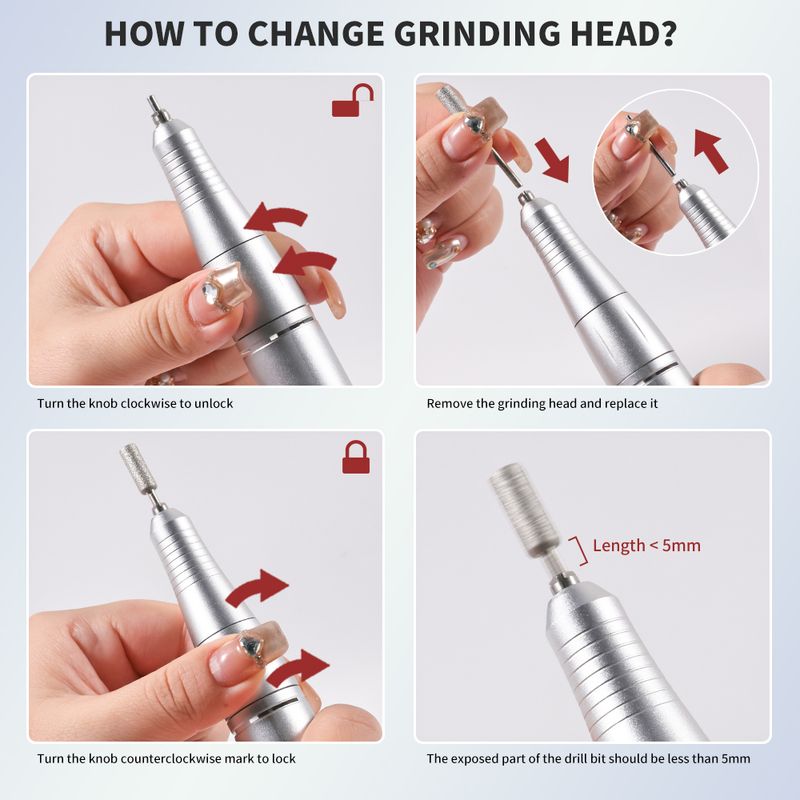 HOW TO CHANGE GRINDING HEAD?

Turn the knob clockwise to unlock

Remove the grinding head and replace it

Turn the knob counterclockwise mark to lock

Length < 5mm

The exposed part of the drill bit should be less than 5mm