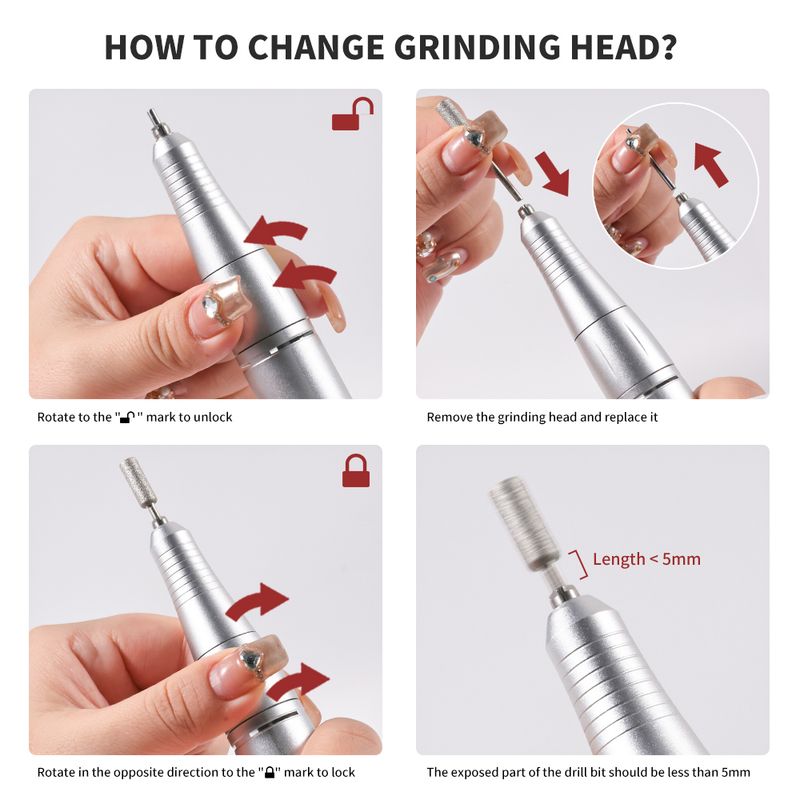 HOW TO CHANGE GRINDING HEAD?

Rotate to the "🔓" mark to unlock

Remove the grinding head and replace it

Length < 5mm

Rotate in the opposite direction to the "🔒" mark to lock

The exposed part of the drill bit should be less than 5mm