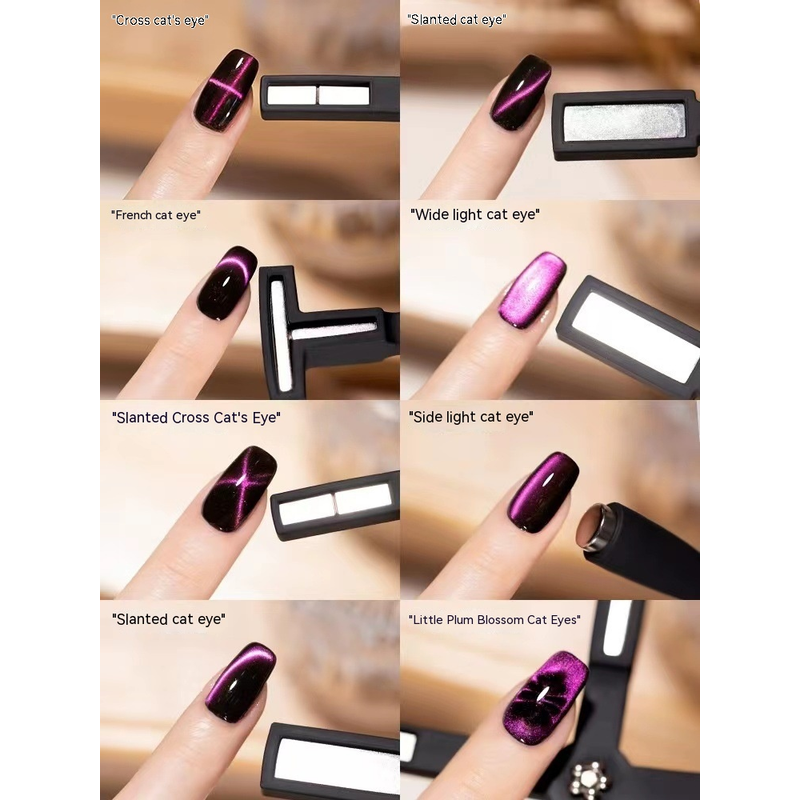 "Cross cat's eye"

"Slanted cat eye"

"French cat eye"

"Wide light cat eye"

"Slanted Cross Cat's Eye"

"Side light cat eye"

"Slanted cat eye"

"Little Plum Blossom Cat Eyes"