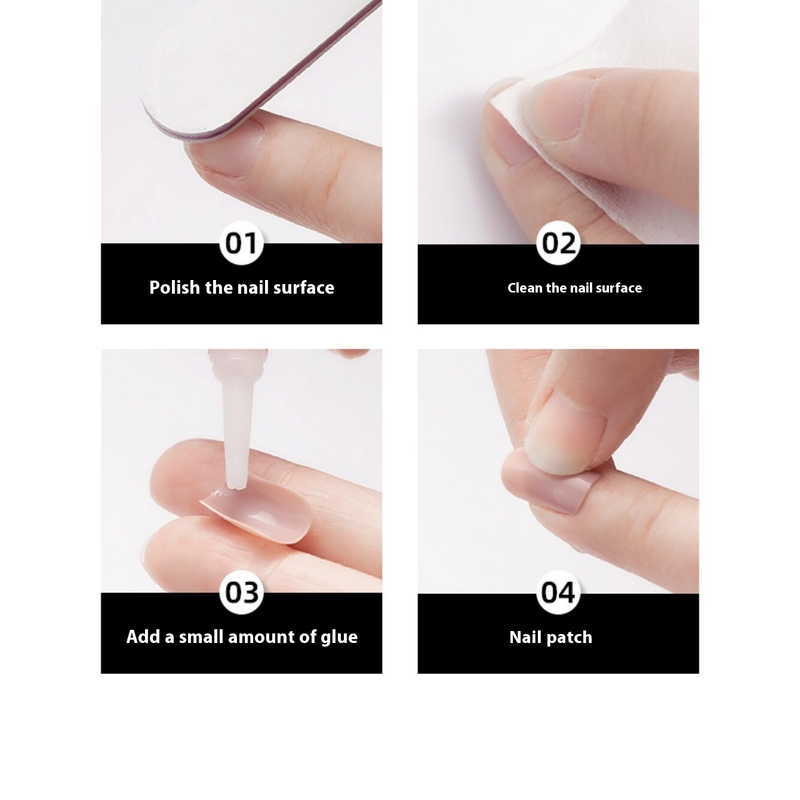 01
Polish the nail surface

02
Clean the nail surface

03
Add a small amount of glue

04
Nail patch