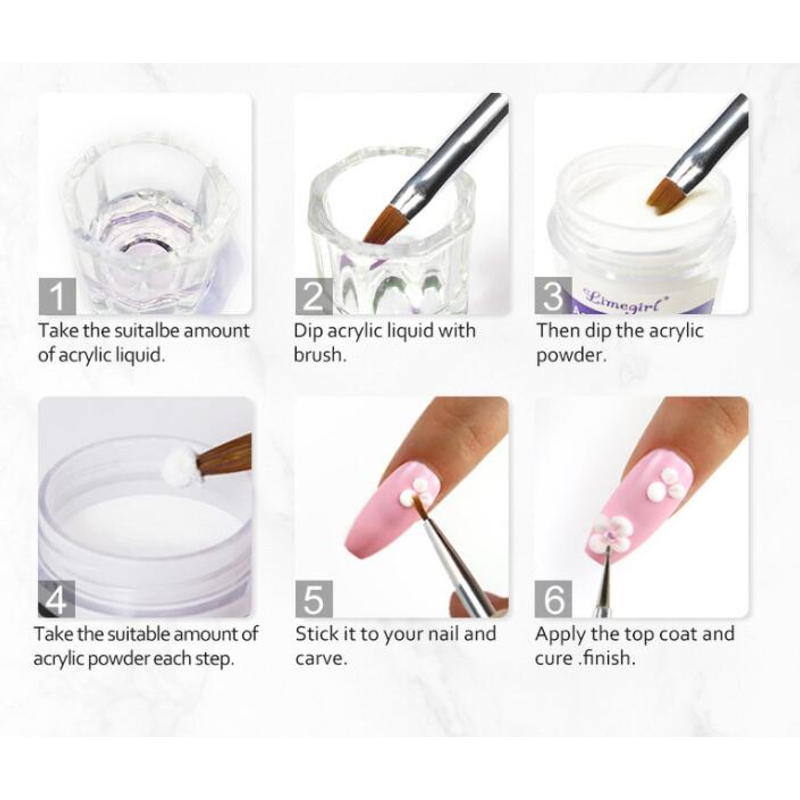 1
Take the suitalbe amount of acrylic liquid.

2
Dip acrylic liquid with brush.

3
Limegirl
Then dip the acrylic powder.

4
Take the suitable amount of acrylic powder each step.

5
Stick it to your nail and carve.

6
Apply the top coat and cure .finish.