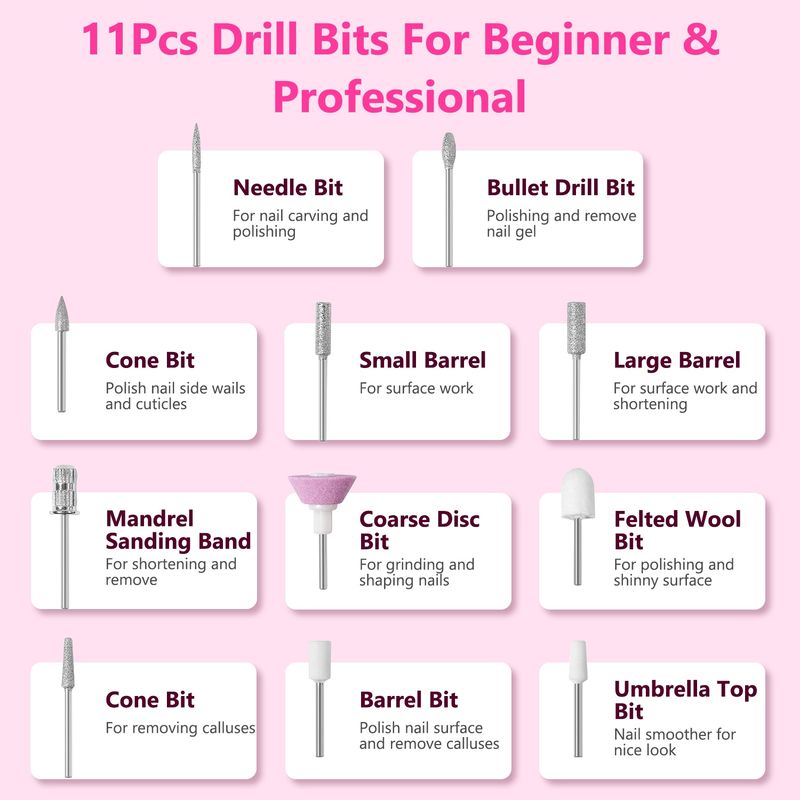 11Pcs Drill Bits For Beginner & Professional

Needle Bit
For nail carving and polishing

Bullet Drill Bit
Polishing and remove nail gel

Cone Bit
Polish nail side wails and cuticles

Small Barrel
For surface work

Large Barrel
For surface work and shortening

Mandrel Sanding Band
For shortening and remove

Coarse Disc Bit
For grinding and shaping nails

Felted Wool Bit
For polishing and shinny surface

Cone Bit
For removing calluses

Barrel Bit
Polish nail surface and remove calluses

Umbrella Top Bit
Nail smoother for nice look