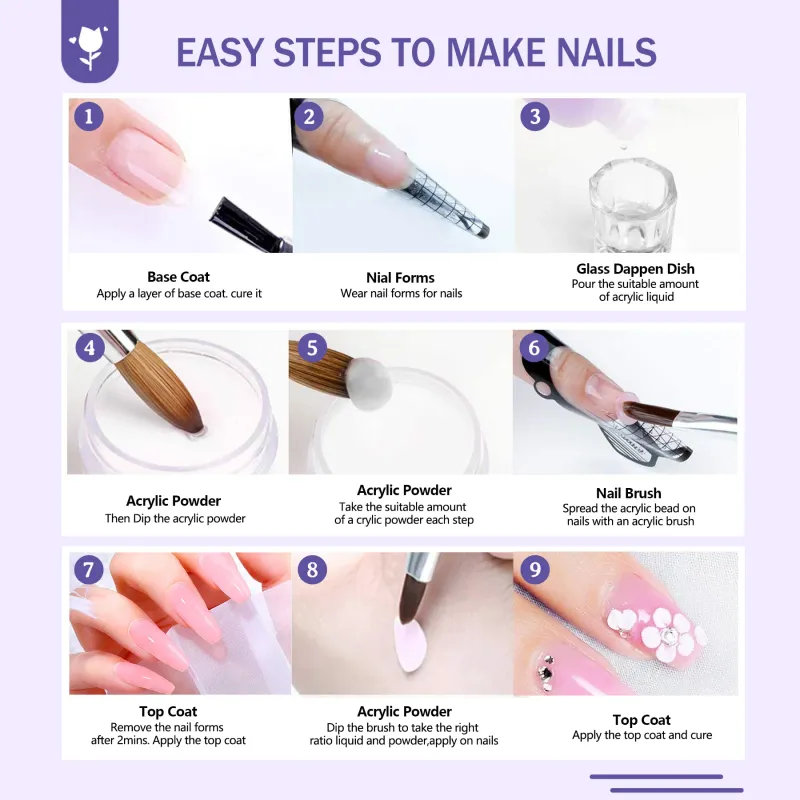 EASY STEPS TO MAKE NAILS

1
Base Coat
Apply a layer of base coat. cure it

2
Nial Forms
Wear nail forms for nails

3
Glass Dappen Dish
Pour the suitable amount of acrylic liquid

4
Acrylic Powder
Then Dip the acrylic powder

5
Acrylic Powder
Take the suitable amount of a crylic powder each step

6
Nail Brush
Spread the acrylic bead on nails with an acrylic brush

7
Top Coat
Remove the nail forms after 2mins. Apply the top coat

8
Acrylic Powder
Dip the brush to take the right ratio liquid and powder,apply on nails

9
Top Coat
Apply the top coat and cure