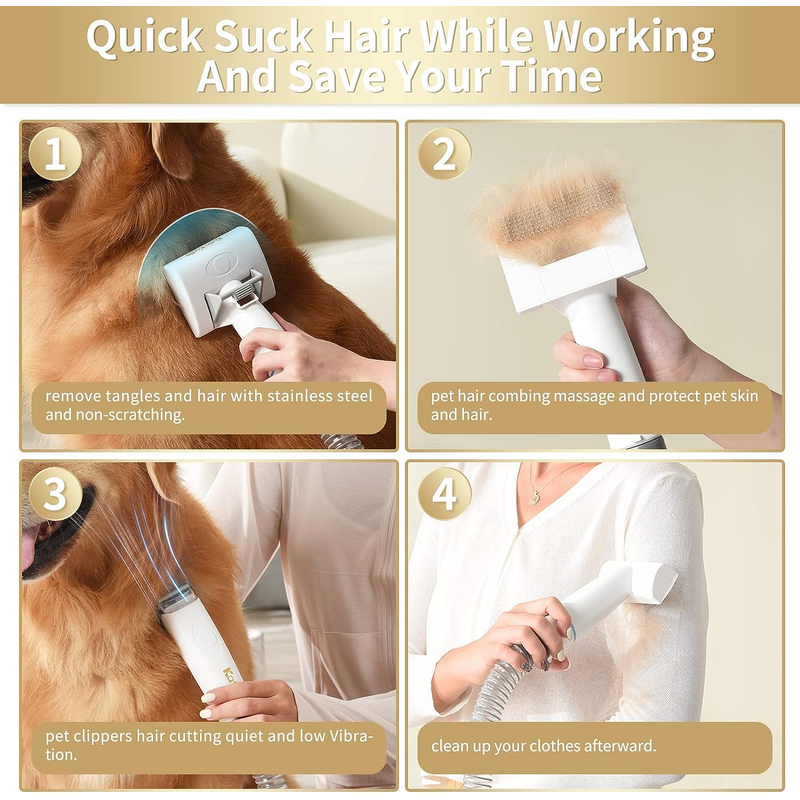 Quick Suck Hair While Working And Save Your Time

1

remove tangles and hair with stainless steel and non-scratching.

2

pet hair combing massage and protect pet skin and hair.

3

pet clippers hair cutting quiet and low Vibration.

4

clean up your clothes afterward.