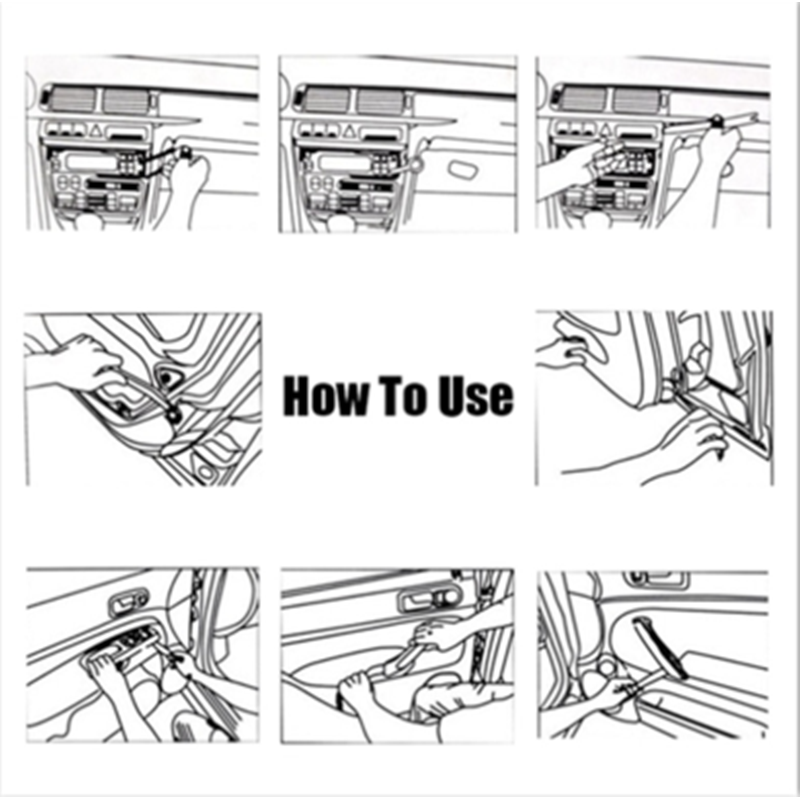 How To Use