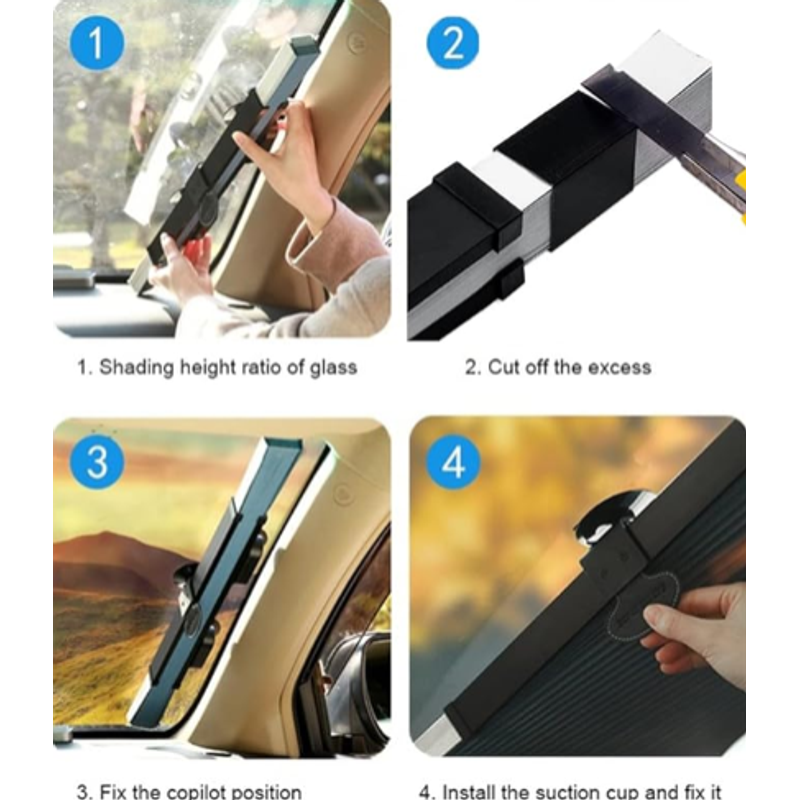 1

2

1. Shading height ratio of glass

2. Cut off the excess

3

4

3. Fix the copilot position

4. Install the suction cup and fix it