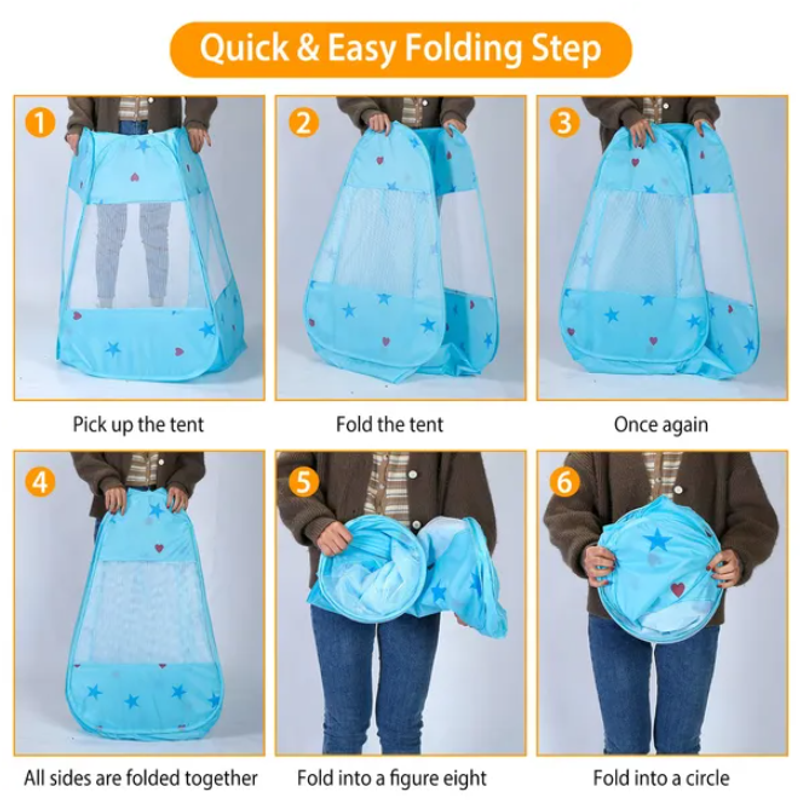 Quick & Easy Folding Step

1

Pick up the tent

2

Fold the tent

3

Once again

4

All sides are folded together

5

Fold into a figure eight

6

Fold into a circle