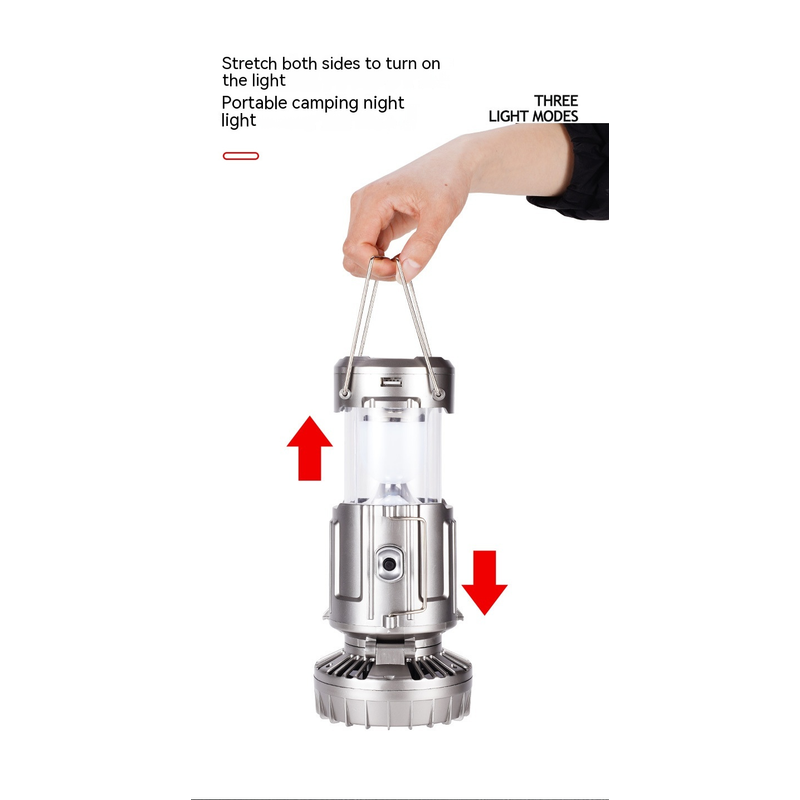 Stretch both sides to turn on the light

Portable camping night light

THREE LIGHT MODES